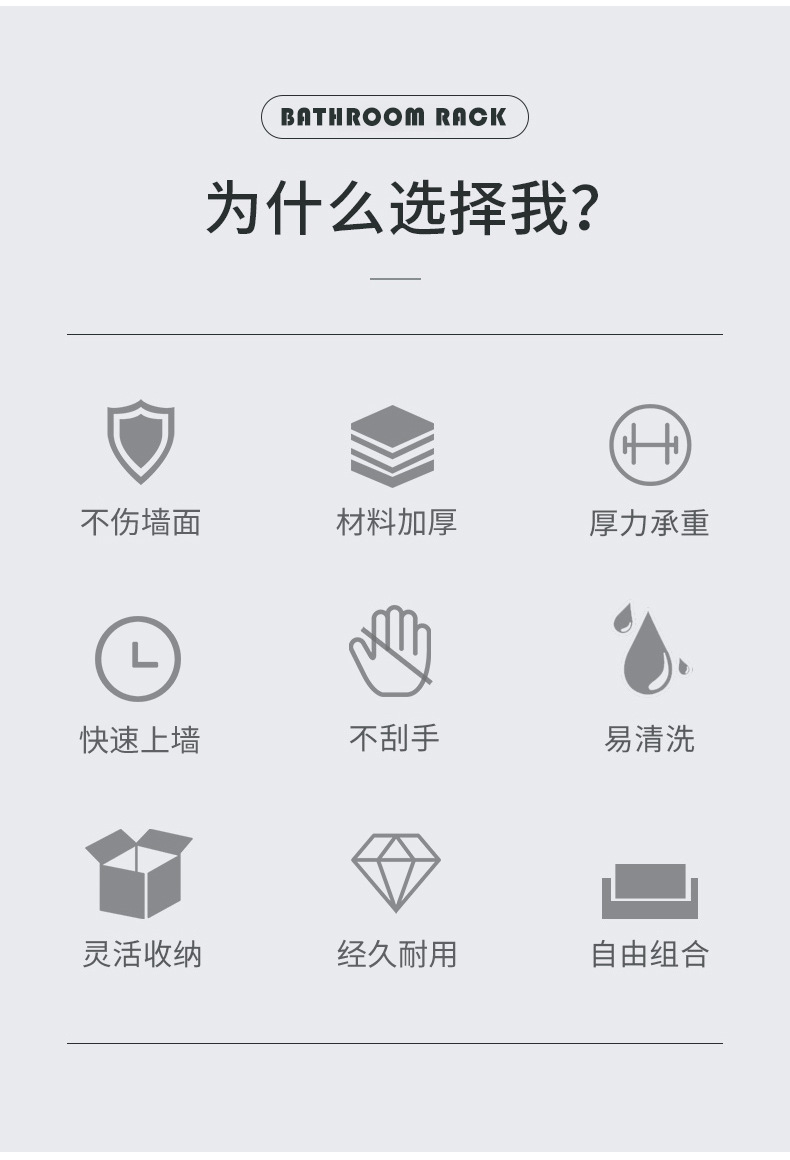 BATHROOM RACK

为什么选择我?

不伤墙面

材料加厚

厚力承重

快速上墙

不刮手

易清洗

灵活收纳

经久耐用

自由组合