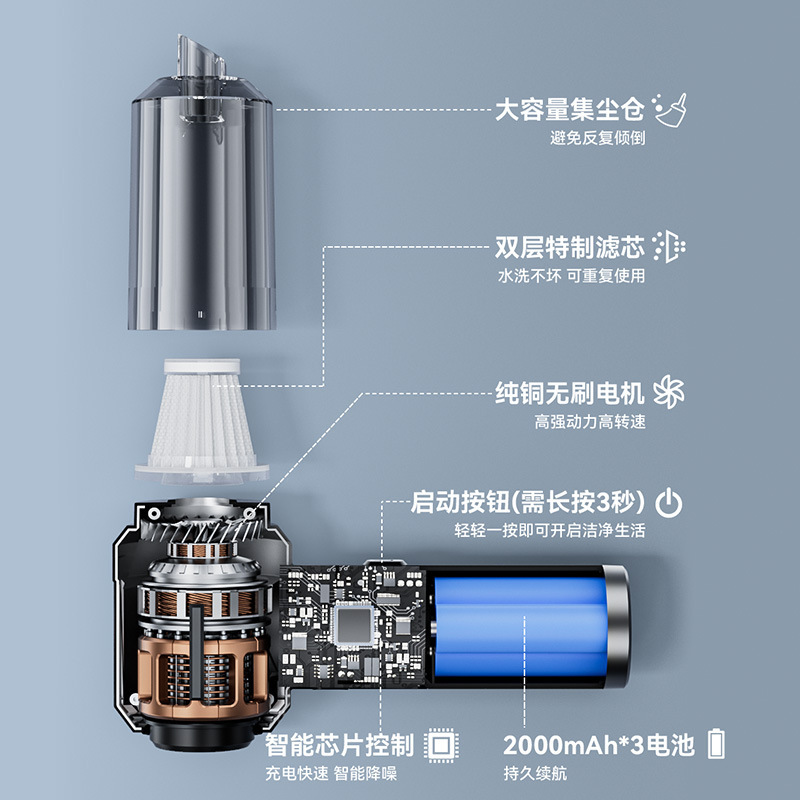 大容量集尘仓
避免反复倾倒

双层特制滤芯
水洗不坏 可重复使用

纯铜无刷电机
高强动力高转速

启动按钮(需长按3秒)
轻轻一按即可开启洁净生活

智能芯片控制
充电快速 智能降噪

2000mAh*3电池
持久续航