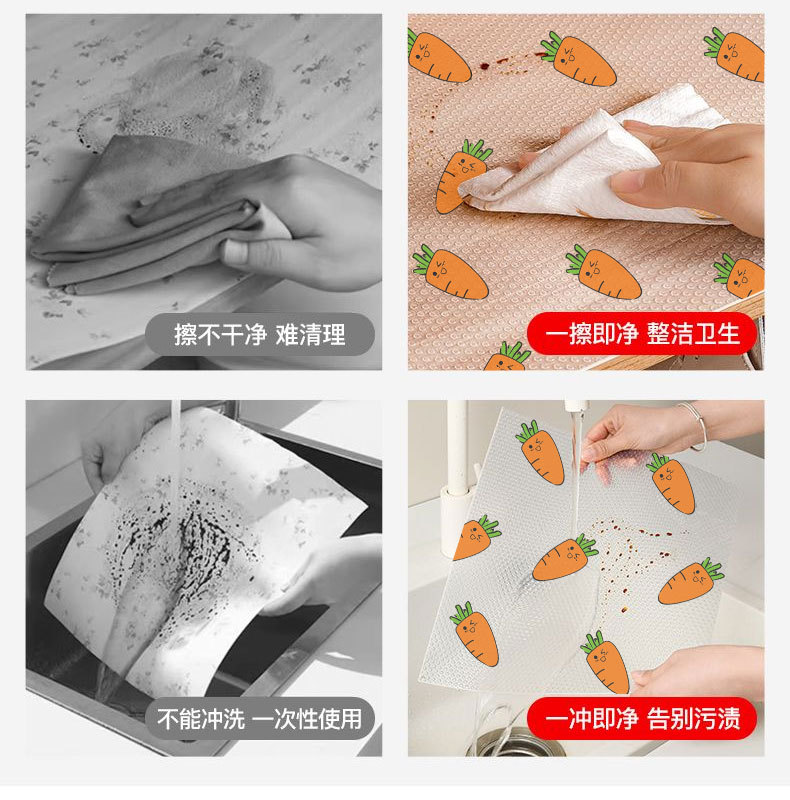 擦不干净 难清理

一擦即净 整洁卫生

不能冲洗 一次性使用

一冲即净 告别污渍