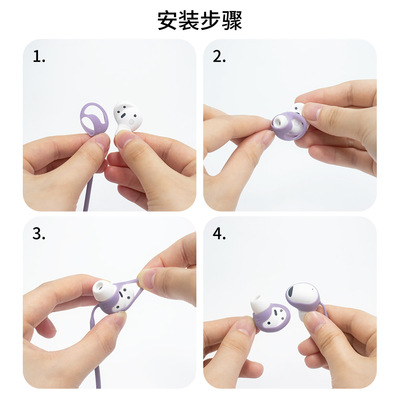 安装步骤

1.

2.

3.

4.