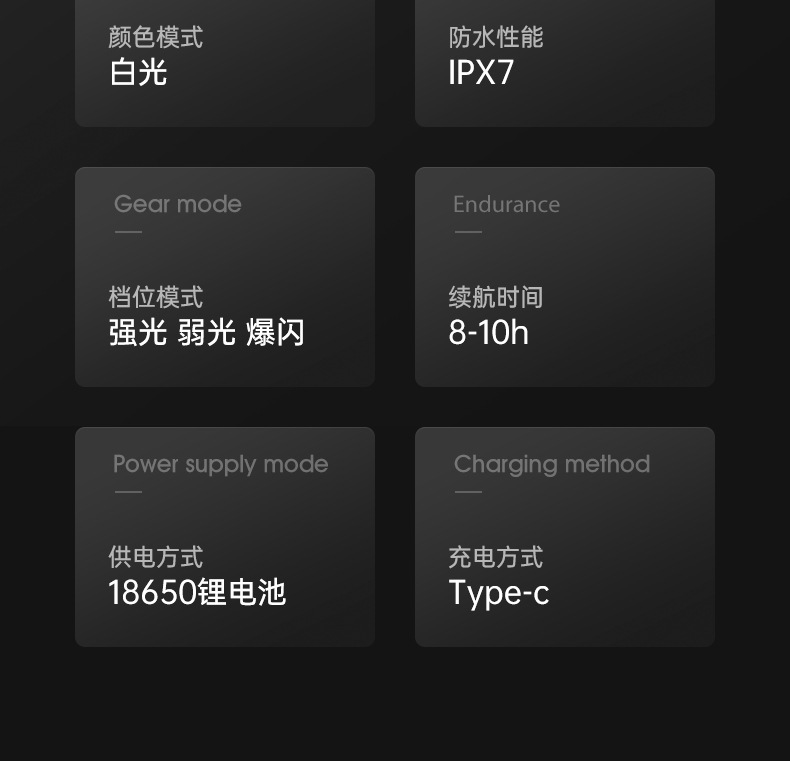 颜色模式
白光

防水性能
IPX7

Gear mode
—

档位模式
强光 弱光 爆闪

Endurance
—

续航时间
8-10h

Power supply mode
—

供电方式
18650锂电池

Charging method
—

充电方式
Type-c