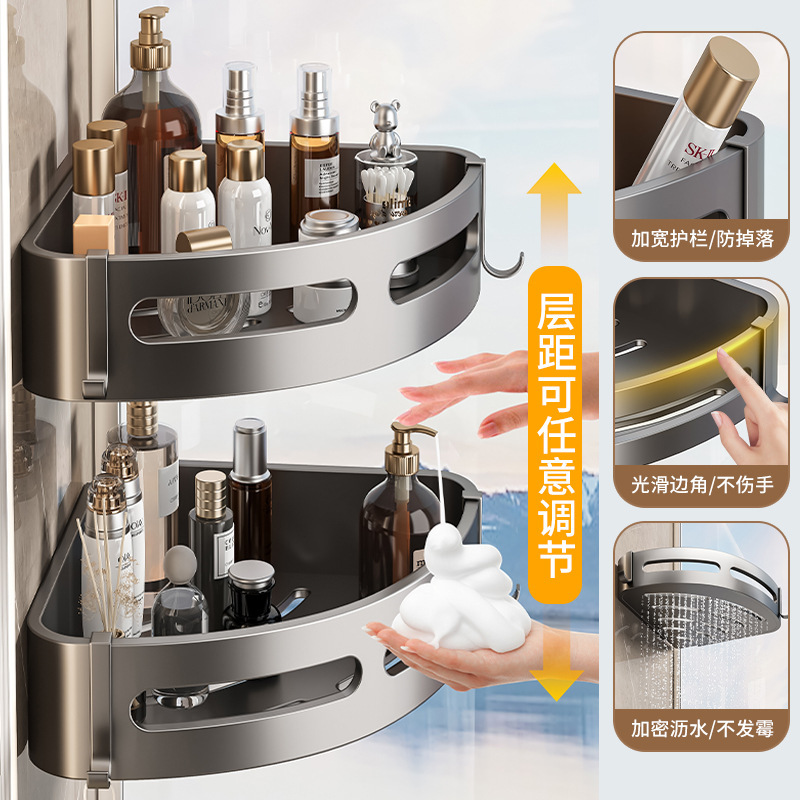 层距可任意调节

SK-II

加宽护栏/防掉落

光滑边角/不伤手

加密沥水/不发霉