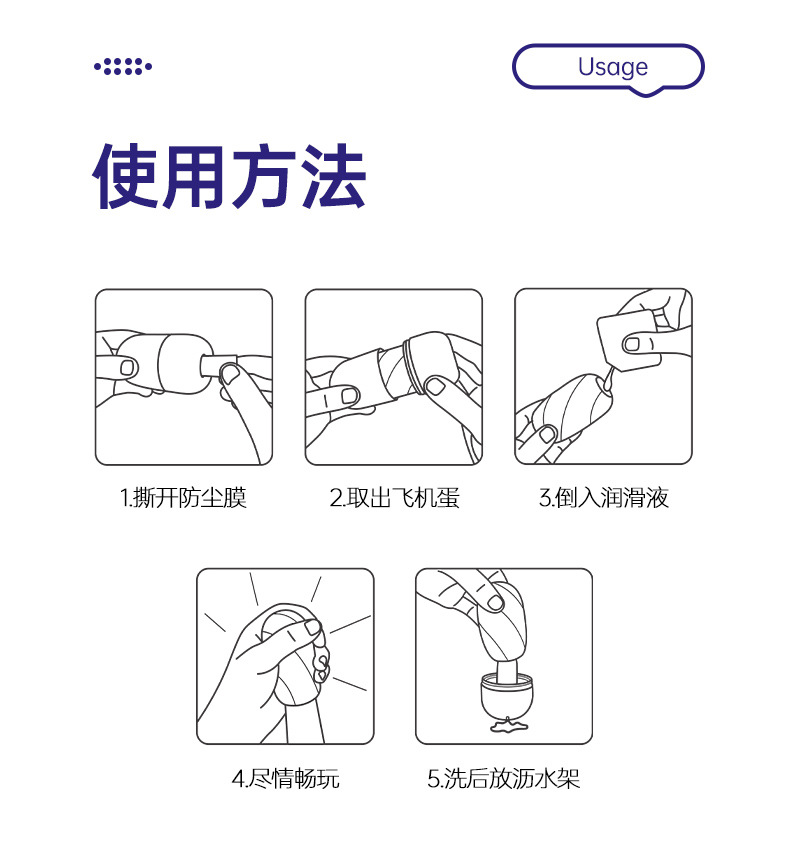 Usage

使用方法

1.撕开防尘膜

2.取出飞机蛋

3.倒入润滑液

4.尽情畅玩

5.洗后放沥水架