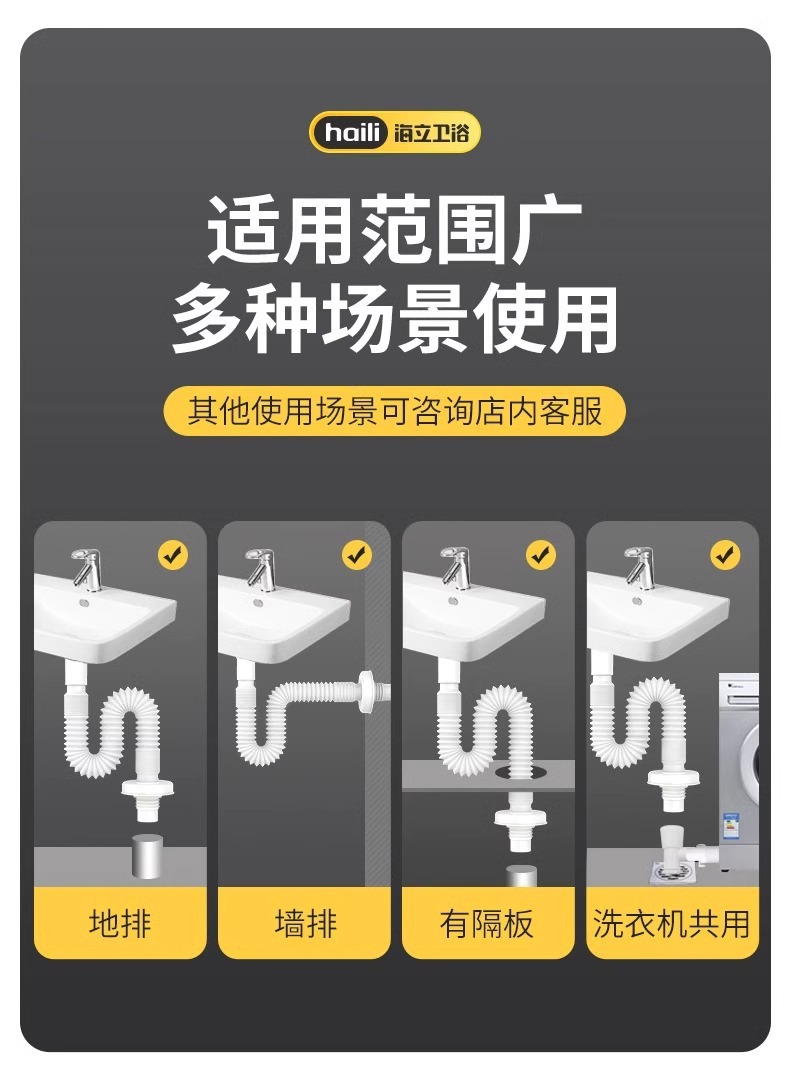 haili 海立卫浴

适用范围广
多种场景使用

其他使用场景可咨询店内客服

地排

墙排

有隔板

洗衣机共用