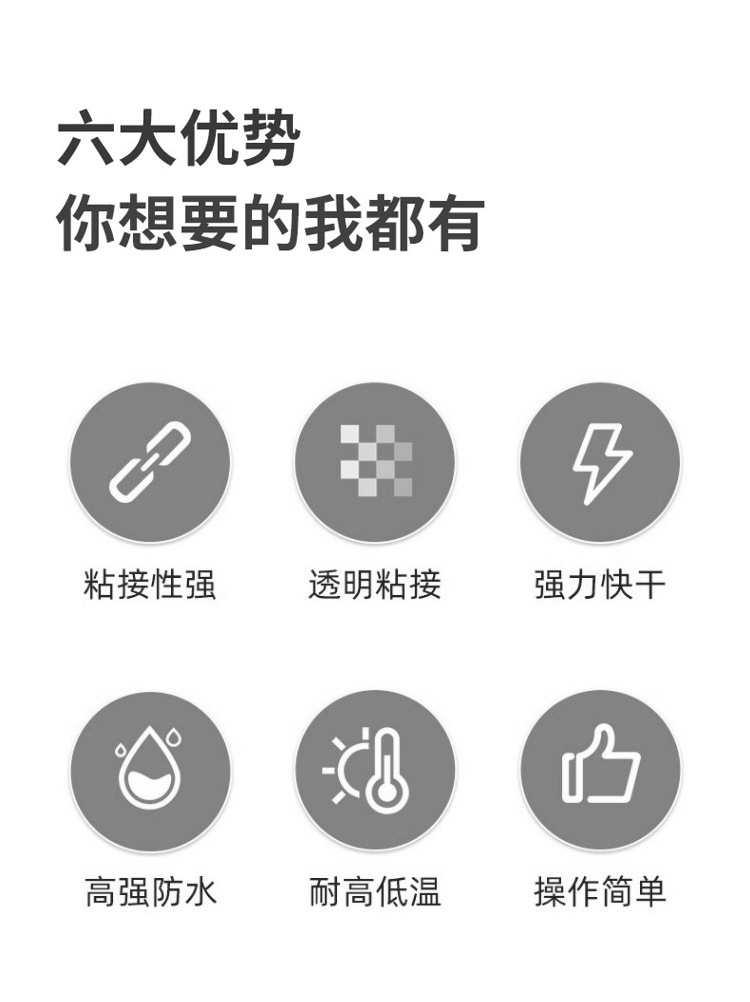 六大优势
你想要的我都有

粘接性强

透明粘接

强力快干

高强防水

耐高低温

操作简单