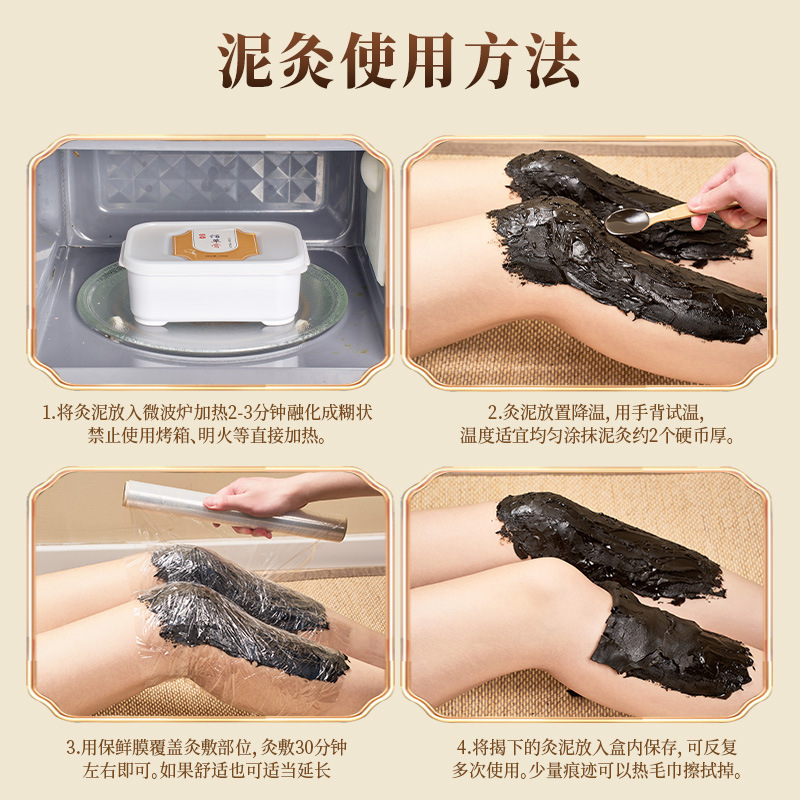 泥灸使用方法

1.将灸泥放入微波炉加热2-3分钟融化成糊状 禁止使用烤箱、明火等直接加热。

2.灸泥放置降温，用手背试温，温度适宜均匀涂抹泥灸约2个硬币厚。

3.用保鲜膜覆盖灸敷部位，灸敷30分钟左右即可。如果舒适也可适当延长

4.将揭下的灸泥放入盒内保存，可反复多次使用。少量痕迹可以热毛巾擦拭掉。