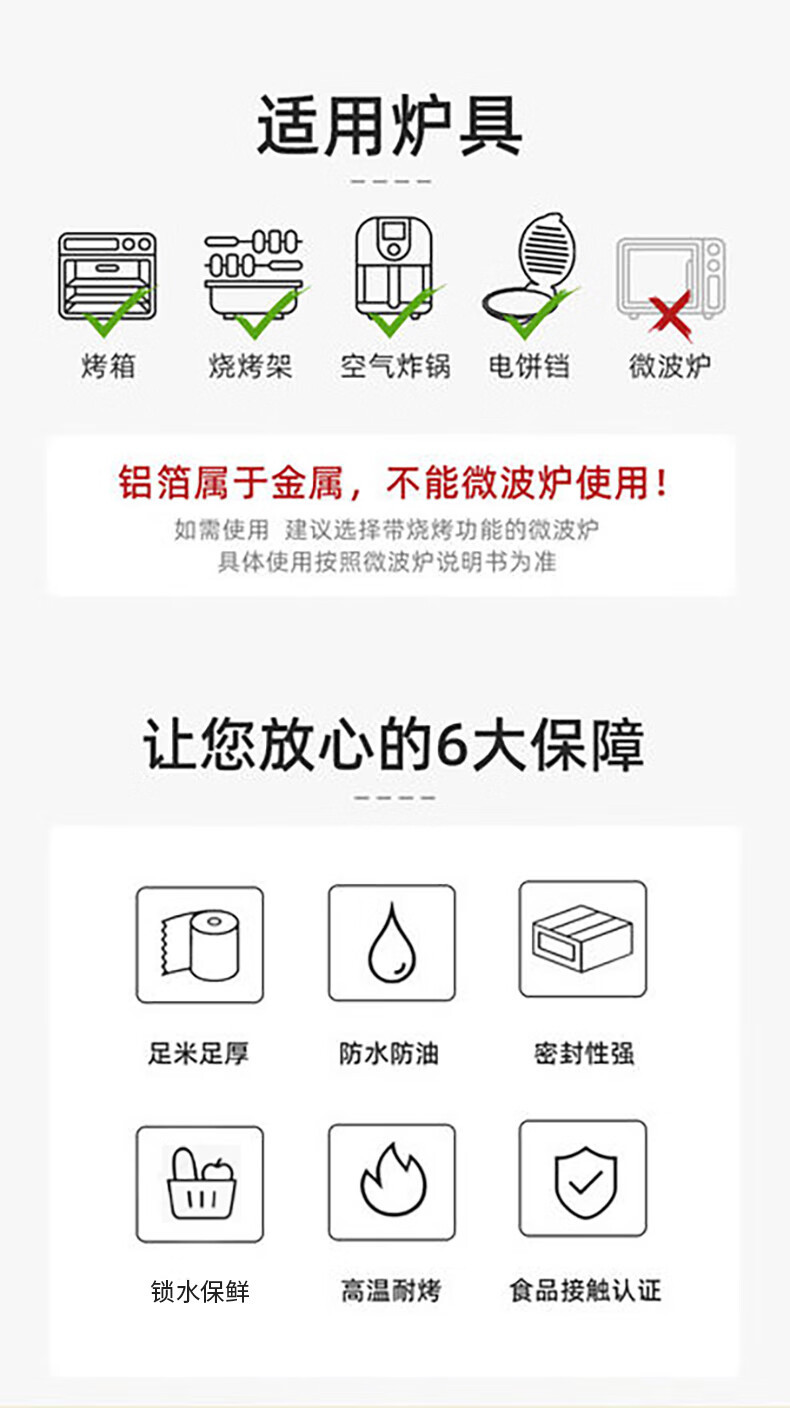 适用炉具

烤箱
烧烤架
空气炸锅
电饼铛
微波炉

铝箔属于金属，不能微波炉使用！

如需使用 建议选择带烧烤功能的微波炉
具体使用按照微波炉说明书为准

让您放心的6大保障

足米足厚
防水防油
密封性强

锁水保鲜
高温耐烤
食品接触认证