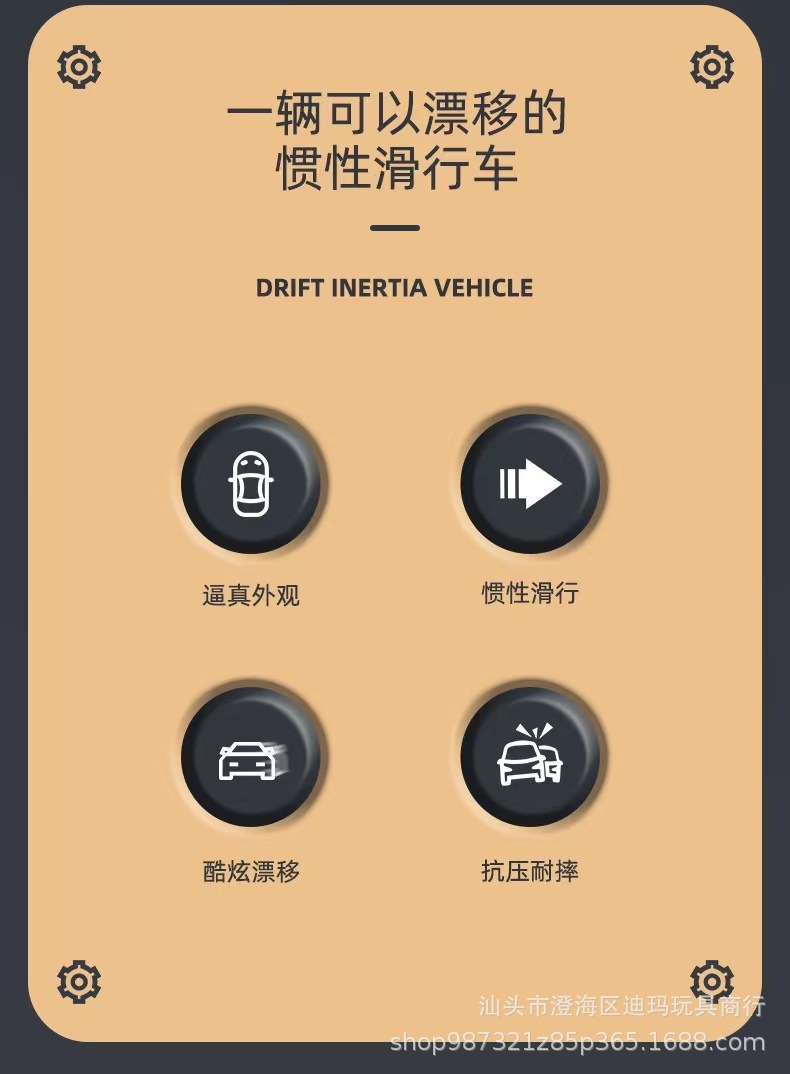 一辆可以漂移的
惯性滑行车

DRIFT INERTIA VEHICLE

逼真外观

惯性滑行

酷炫漂移

抗压耐摔

汕头市澄海区迪玛玩具商行
shop987321z85p365.1688.com