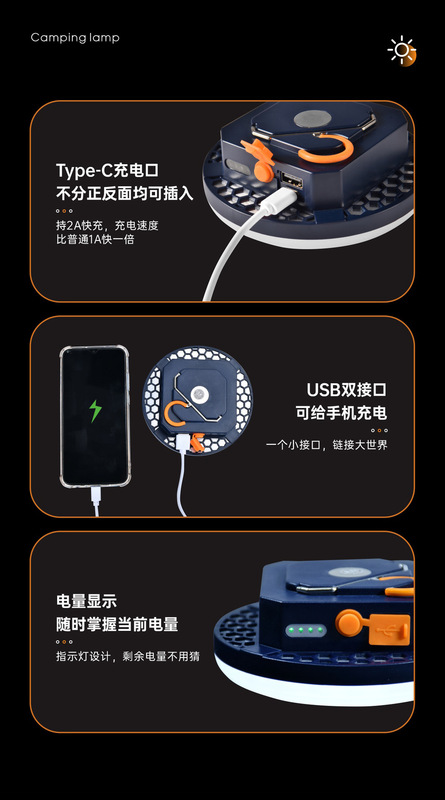 Camping lamp

Type-C充电口
不分正反面均可插入

持2A快充，充电速度
比普通1A快一倍

USB双接口
可给手机充电

一个小接口，链接大世界

电量显示
随时掌握当前电量

指示灯设计，剩余电量不用猜