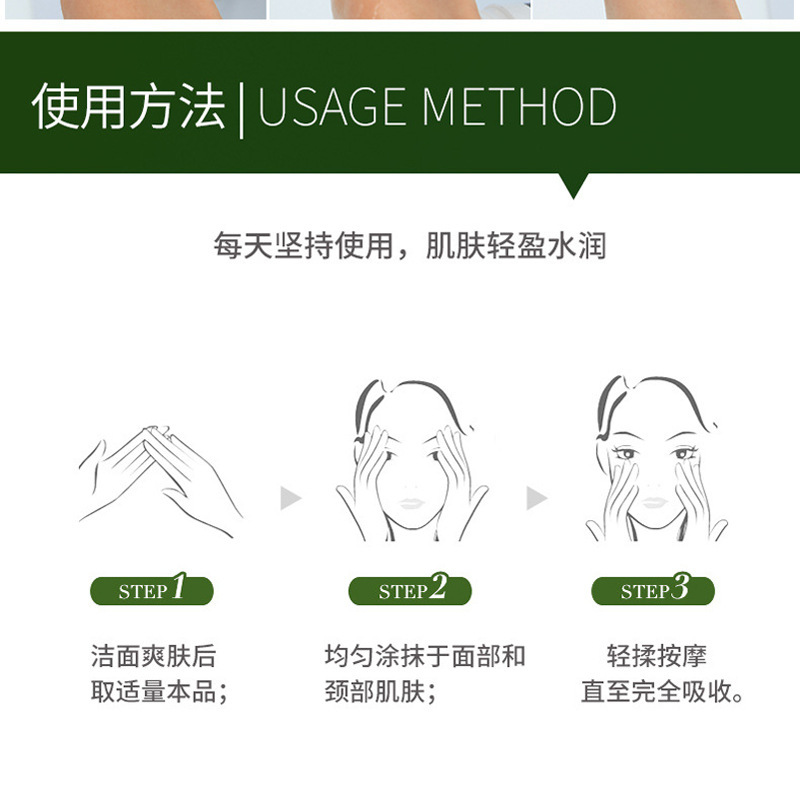 使用方法 | USAGE METHOD

每天坚持使用，肌肤轻盈水润

STEP 1

洁面爽肤后
取适量本品；

STEP 2

均匀涂抹于面部和
颈部肌肤；

STEP 3

轻揉按摩
直至完全吸收。