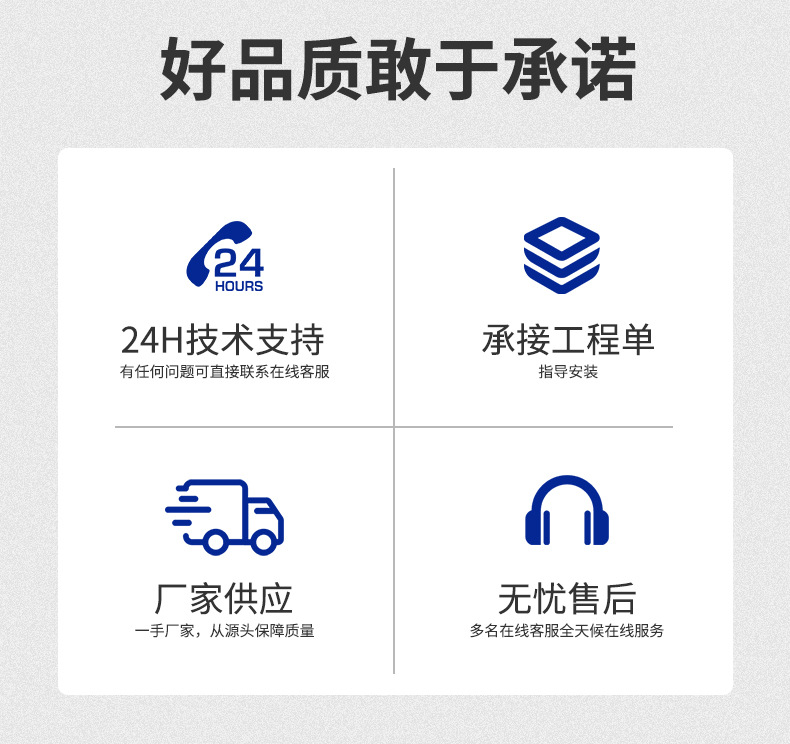 好品质敢于承诺

24
HOURS

24H技术支持
有任何问题可直接联系在线客服

承接工程单
指导安装

厂家供应
一手厂家，从源头保障质量

无忧售后
多名在线客服全天候在线服务