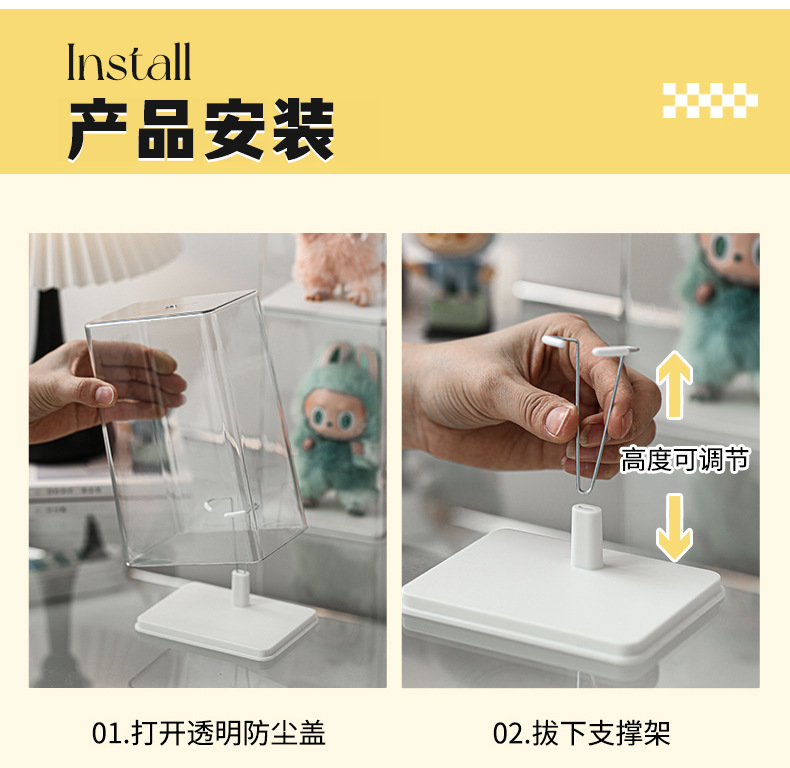 Install
产品安装

高度可调节

01.打开透明防尘盖

02.拔下支撑架