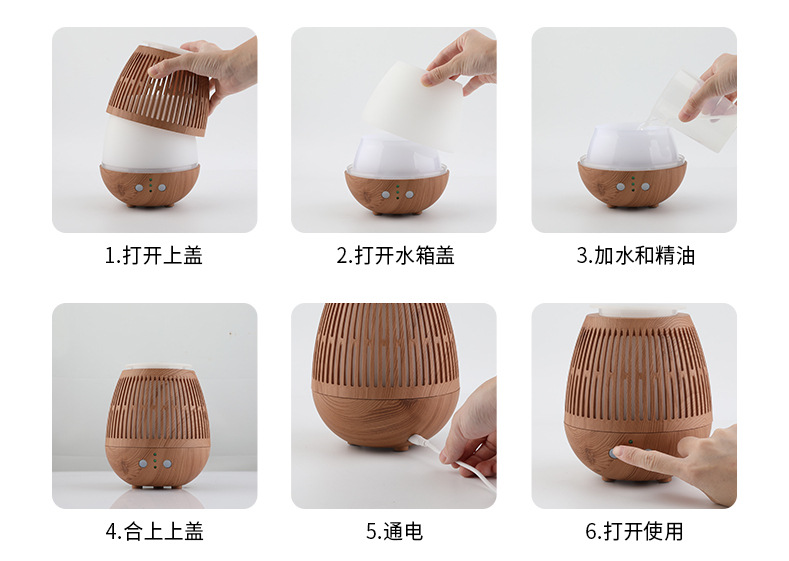 1.打开上盖

2.打开水箱盖

3.加水和精油

4.合上上盖

5.通电

6.打开使用