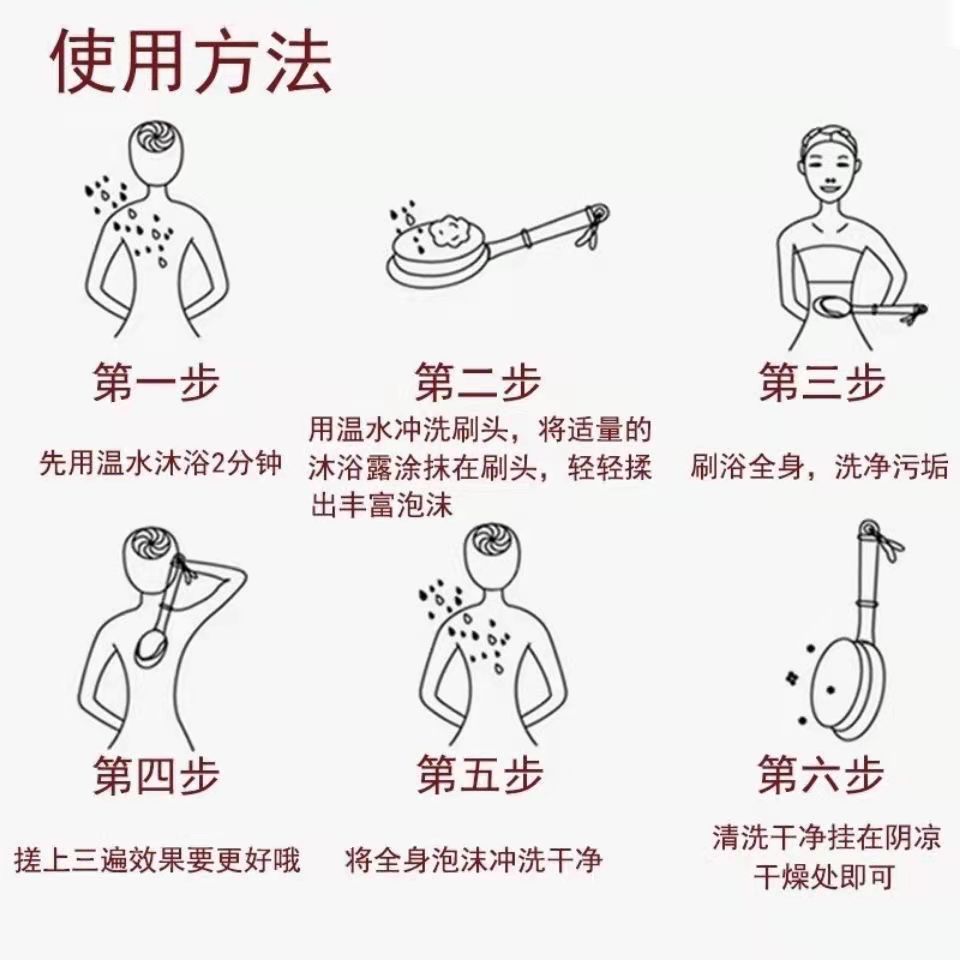 使用方法

第一步

先用温水沐浴2分钟

第二步

用温水冲洗刷头，将适量的沐浴露涂抹在刷头，轻轻揉出丰富泡沫

第三步

刷浴全身，洗净污垢

第四步

搓上三遍效果要更好哦

第五步

将全身泡沫冲洗干净

第六步

清洗干净挂在阴凉干燥处即可