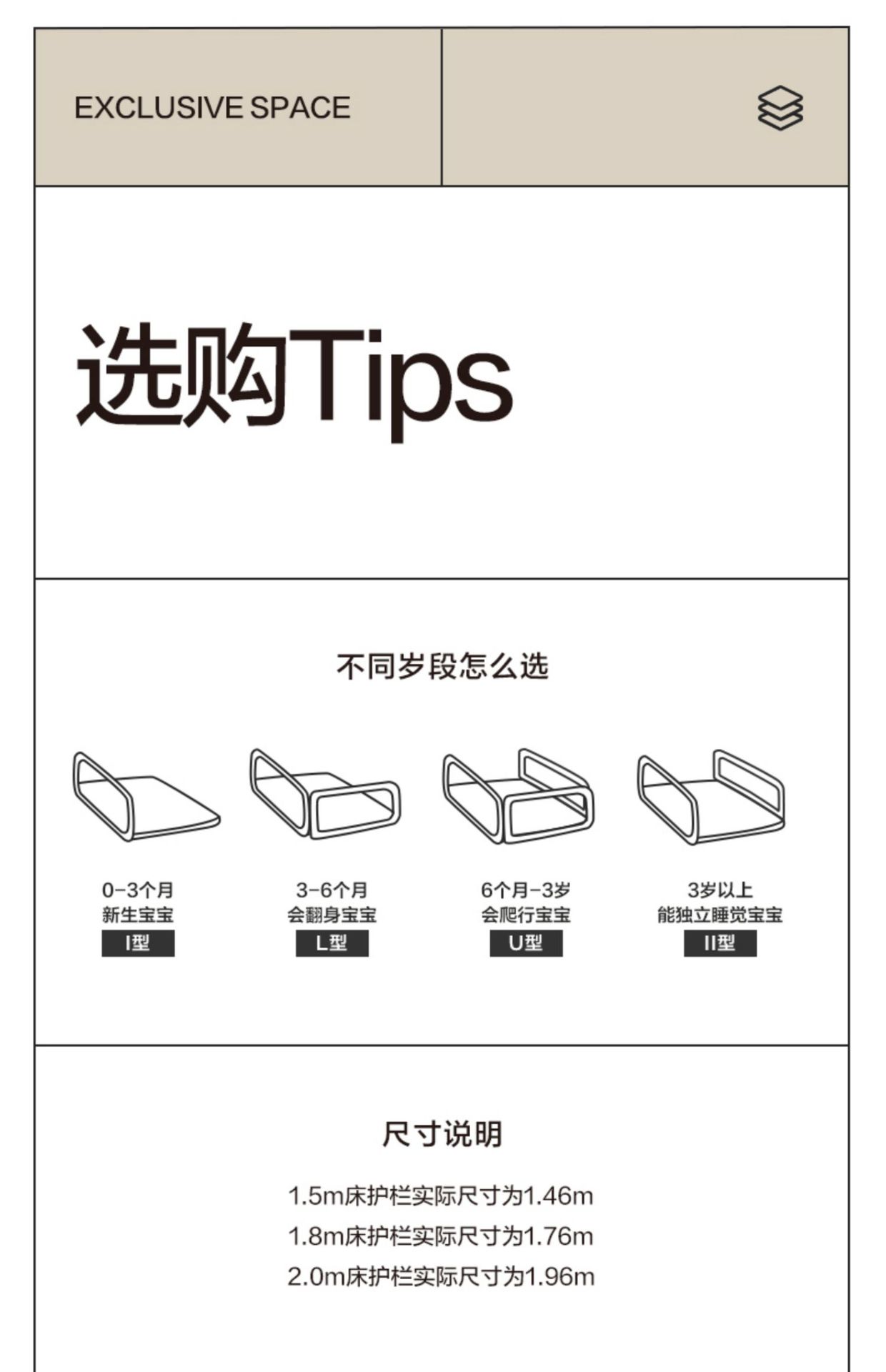 EXCLUSIVE SPACE

选购Tips

不同岁段怎么选

0-3个月
新生宝宝
I型

3-6个月
会翻身宝宝
L型

6个月-3岁
会爬行宝宝
U型

3岁以上
能独立睡觉宝宝
II型

尺寸说明

1.5m床护栏实际尺寸为1.46m
1.8m床护栏实际尺寸为1.76m
2.0m床护栏实际尺寸为1.96m