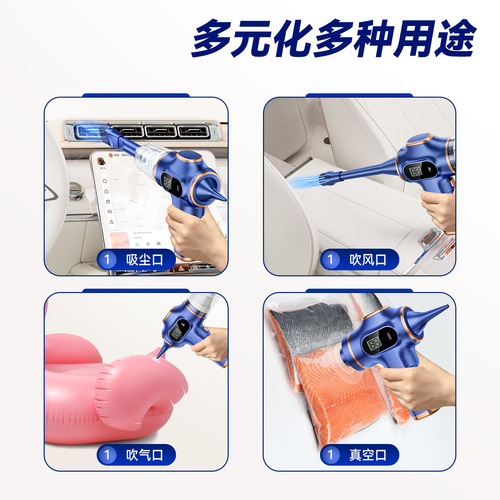 多元化多种用途

1 吸尘口

1 吹风口

1 吹气口

1 真空口