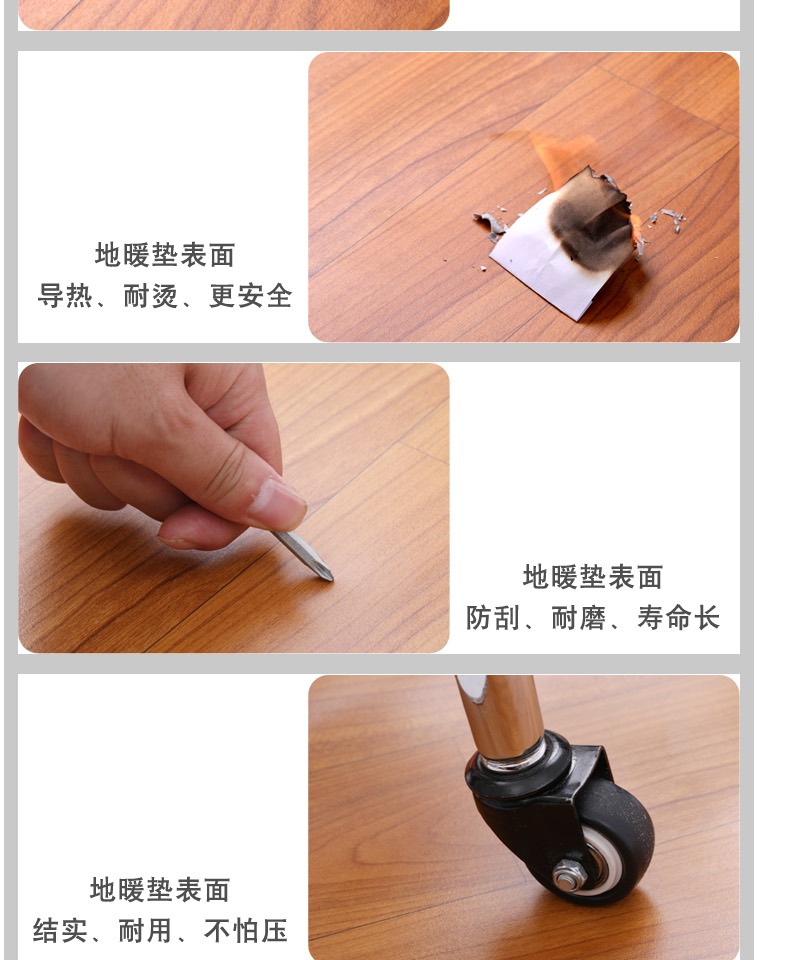 地暖垫表面
导热、耐烫、更安全

地暖垫表面
防刮、耐磨、寿命长

地暖垫表面
结实、耐用、不怕压