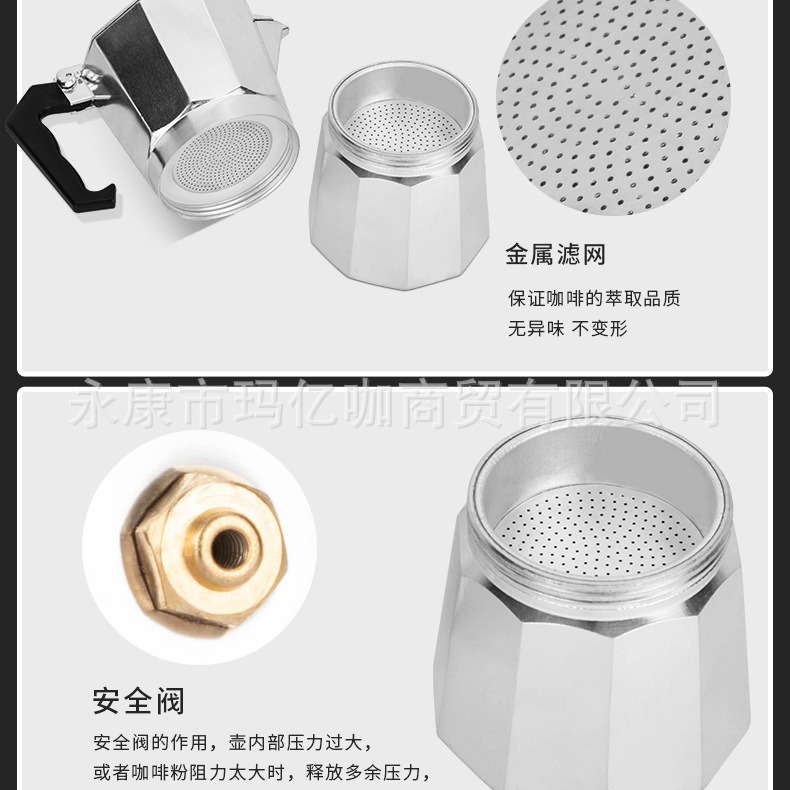 金属滤网

保证咖啡的萃取品质
无异味 不变形

永康市玛亿咖商贸有限公司

安全阀

安全阀的作用，壶内部压力过大，
或者咖啡粉阻力太大时，释放多余压力，