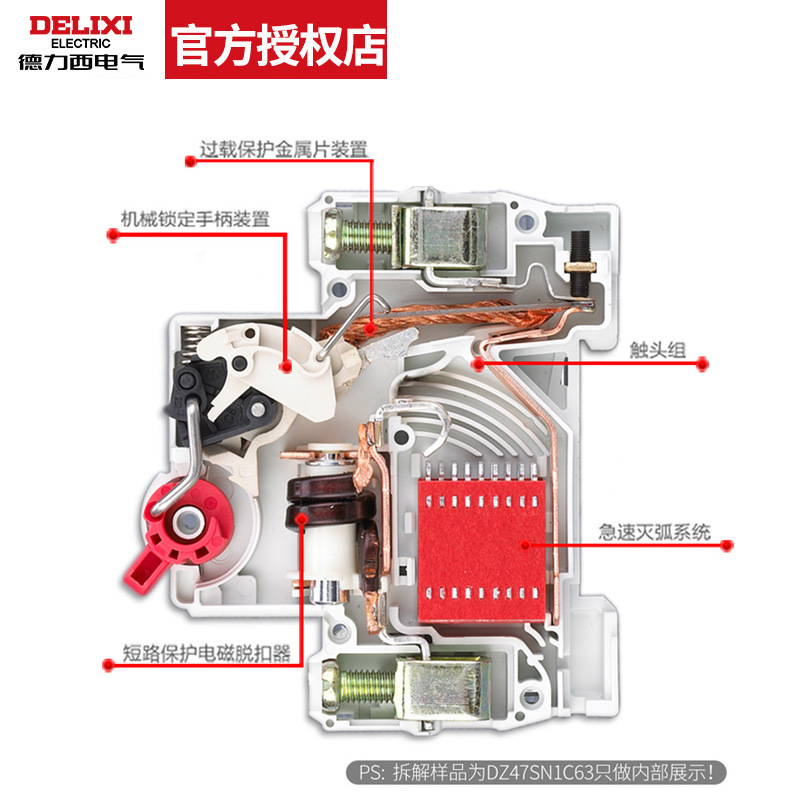 DELIXI
ELECTRIC
德力西电气

官方授权店

过载保护金属片装置

机械锁定手柄装置

触头组

急速灭弧系统

短路保护电磁脱扣器

PS: 拆解样品为DZ47SN1C63只做内部展示！