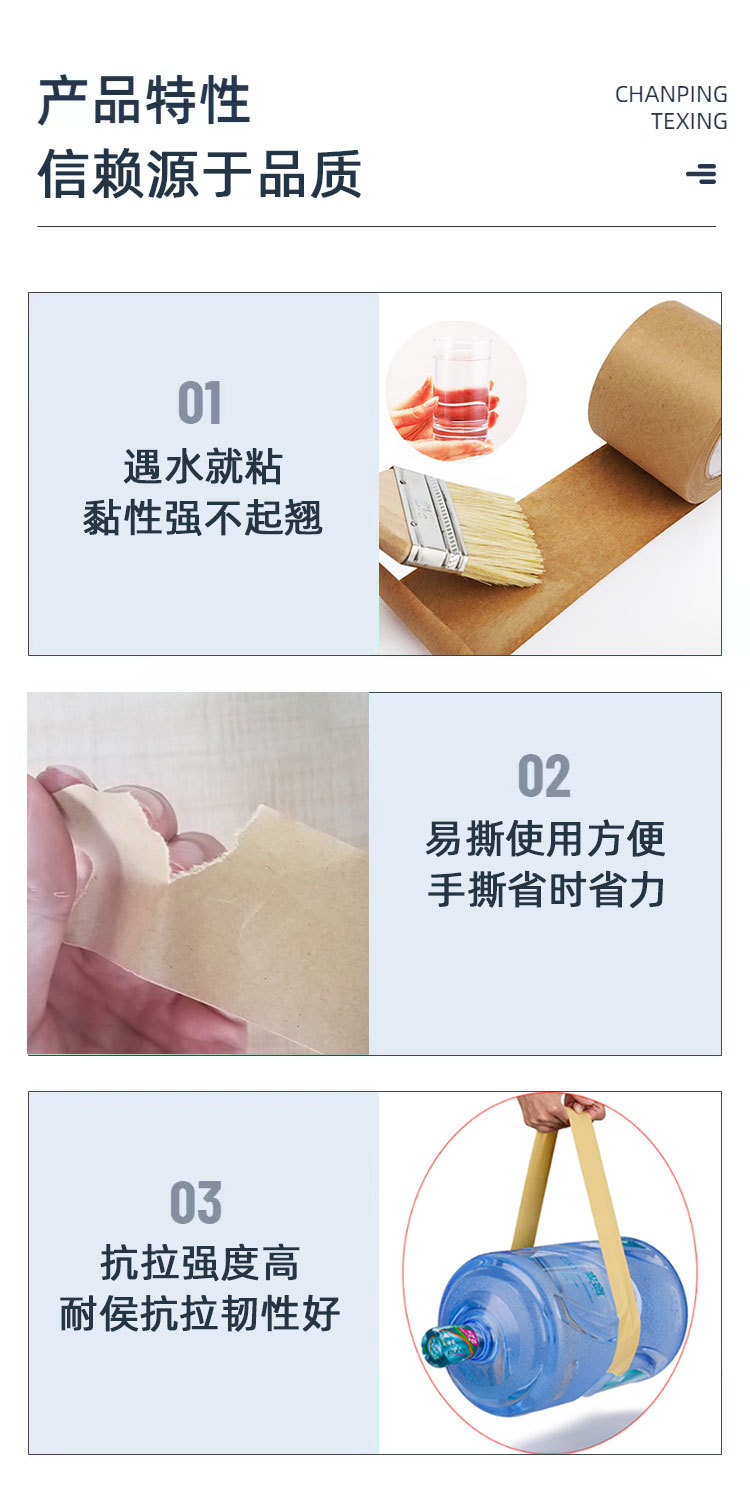 产品特性
信赖源于品质

CHANPING
TEXING

01
遇水就粘
黏性强不起翘

02
易撕使用方便
手撕省时省力

03
抗拉强度高
耐侯抗拉韧性好