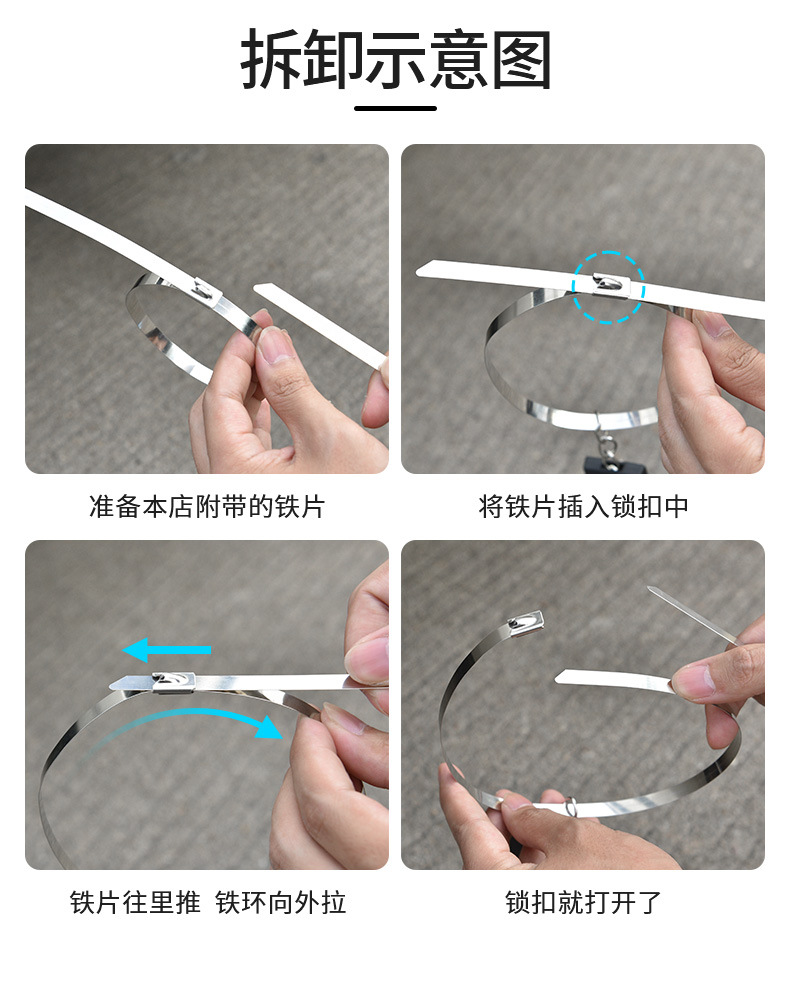 拆卸示意图

准备本店附带的铁片

将铁片插入锁扣中

铁片往里推 铁环向外拉

锁扣就打开了