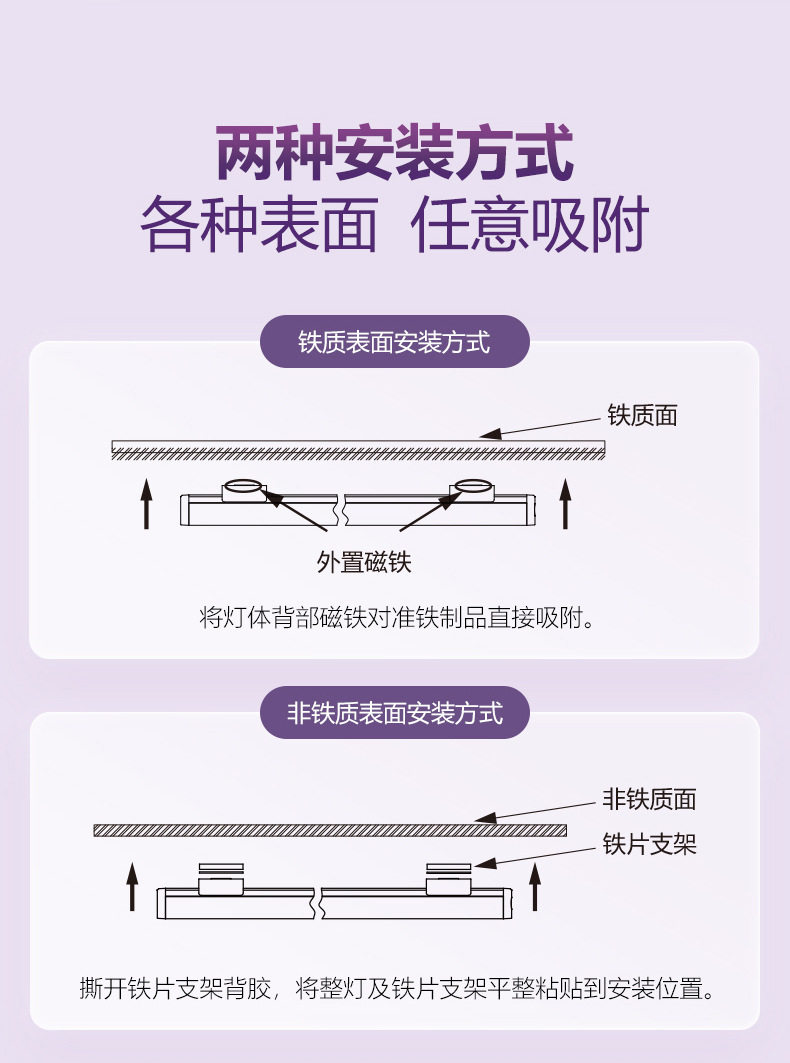 两种安装方式
各种表面 任意吸附

铁质表面安装方式

铁质面

外置磁铁

将灯体背部磁铁对准铁制品直接吸附。

非铁质表面安装方式

非铁质面

铁片支架

撕开铁片支架背胶，将整灯及铁片支架平整粘贴到安装位置。