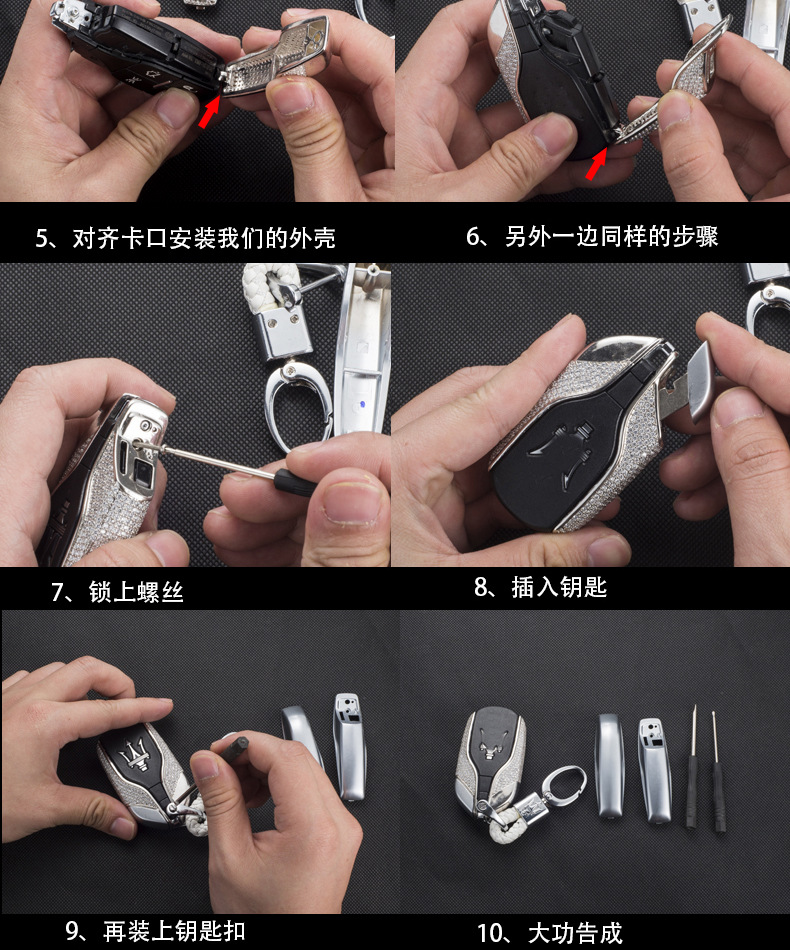 5、对齐卡口安装我们的外壳

6、另外一边同样的步骤

7、锁上螺丝

8、插入钥匙

9、再装上钥匙扣

10、大功告成