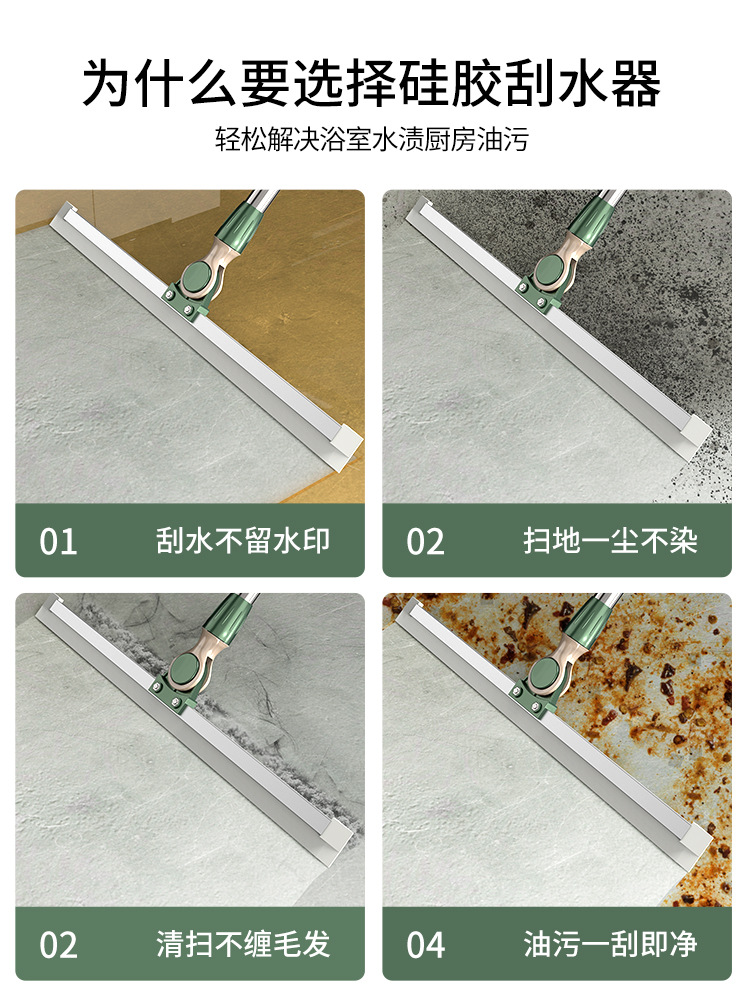 为什么要选择硅胶刮水器

轻松解决浴室水渍厨房油污

01 刮水不留水印

02 扫地一尘不染

02 清扫不缠毛发

04 油污一刮即净