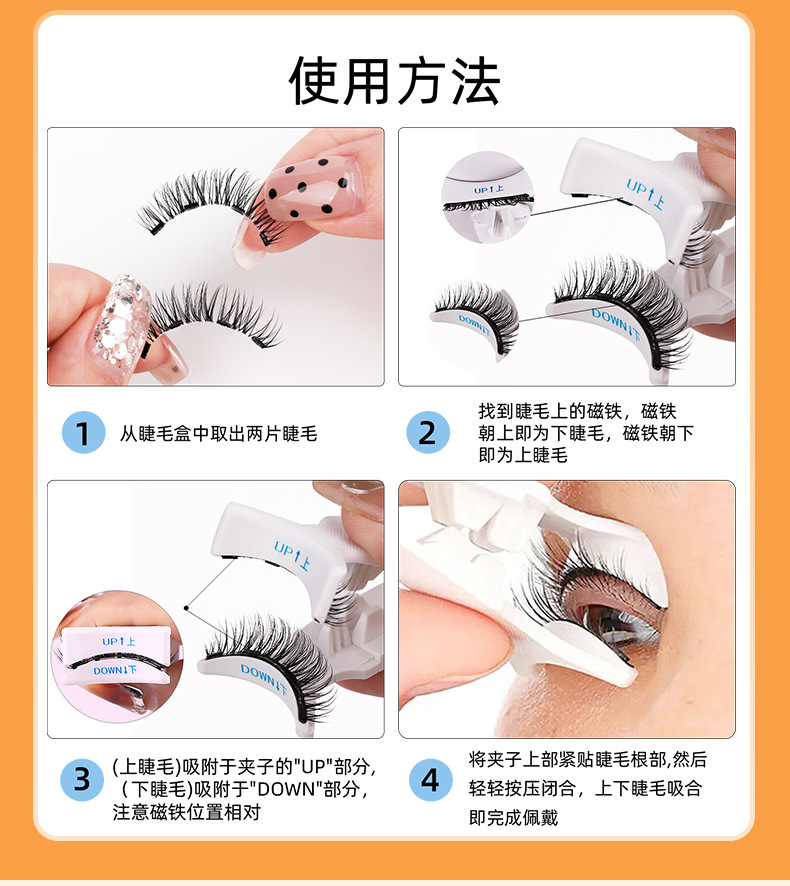 使用方法

UP↑上
UP↑上
DOWN↓下
DOWN↓下

1 从睫毛盒中取出两片睫毛

2 找到睫毛上的磁铁，磁铁朝上即为下睫毛，磁铁朝下即为上睫毛

UP↑上
UP↑上
DOWN↓下
DOWN↓下

3 (上睫毛)吸附于夹子的"UP"部分，（下睫毛)吸附于"DOWN"部分，注意磁铁位置相对

4 将夹子上部紧贴睫毛根部,然后轻轻按压闭合，上下睫毛吸合即完成佩戴