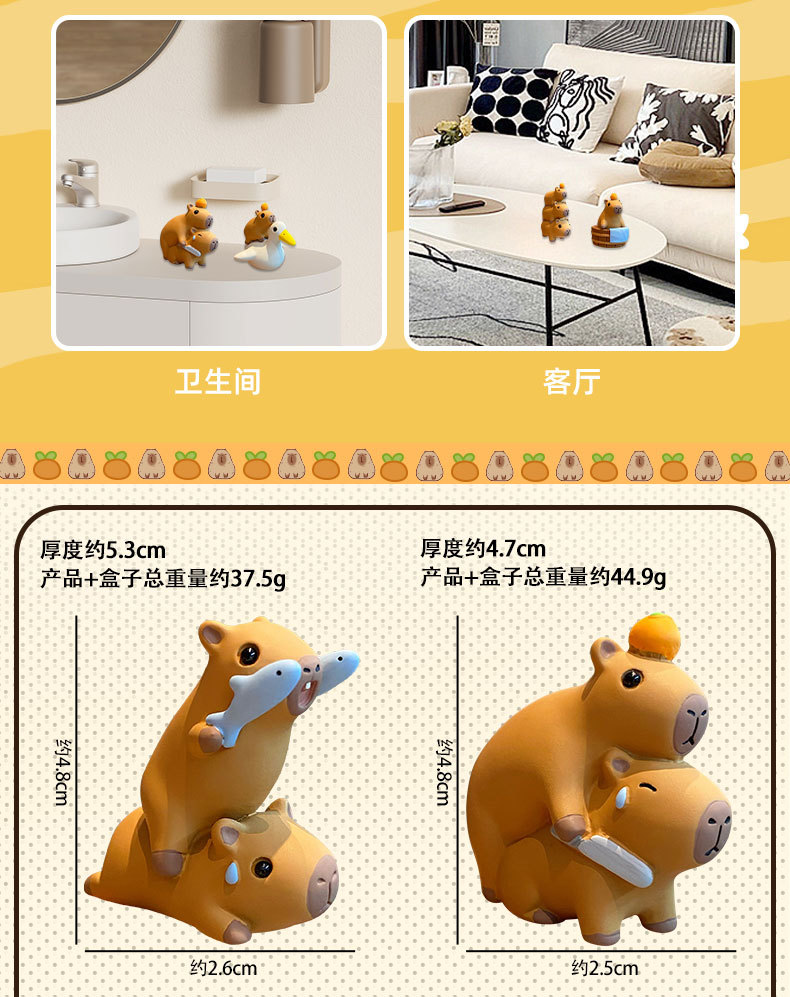 卫生间

客厅

厚度约5.3cm
产品+盒子总重量约37.5g

约4.8cm

约2.6cm

厚度约4.7cm
产品+盒子总重量约44.9g

约4.8cm

约2.5cm