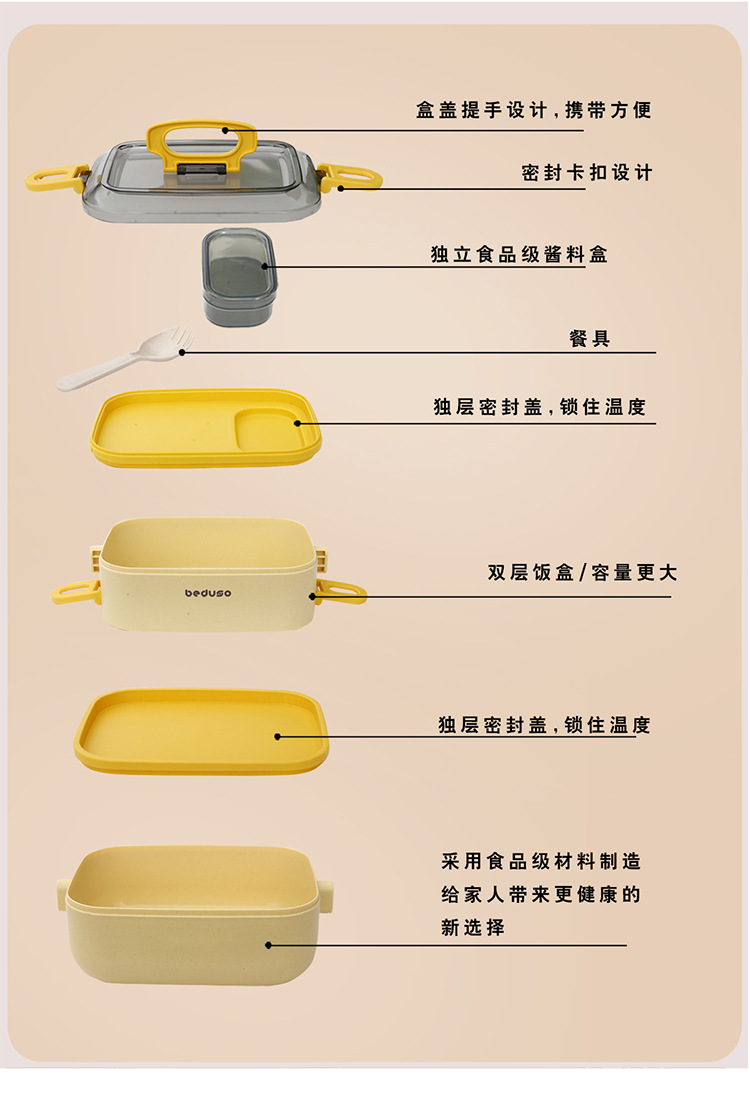 盒盖提手设计，携带方便

密封卡扣设计

独立食品级酱料盒

餐具

独层密封盖，锁住温度

beduso

双层饭盒/容量更大

独层密封盖，锁住温度

采用食品级材料制造
给家人带来更健康的
新选择