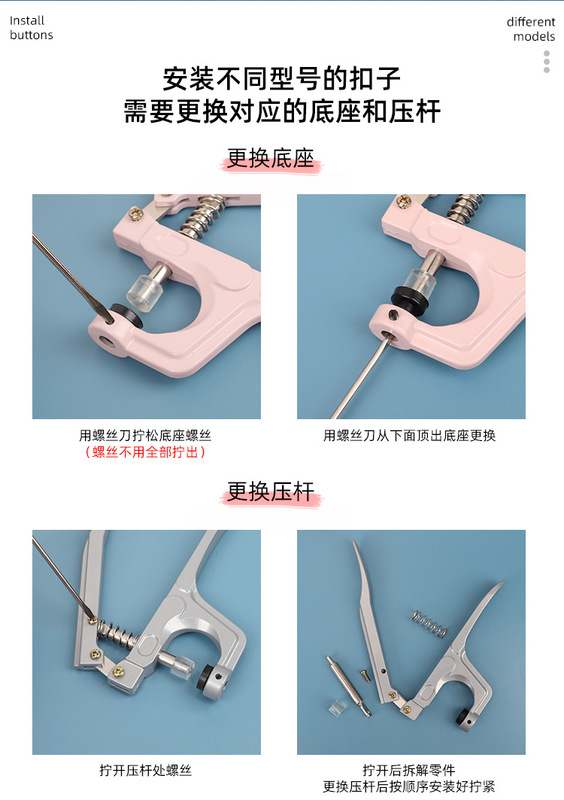 Install buttons

different models

安装不同型号的扣子
需要更换对应的底座和压杆

更换底座

用螺丝刀拧松底座螺丝
（螺丝不用全部拧出）

用螺丝刀从下面顶出底座更换

更换压杆

拧开压杆处螺丝

拧开后拆解零件
更换压杆后按顺序安装好拧紧