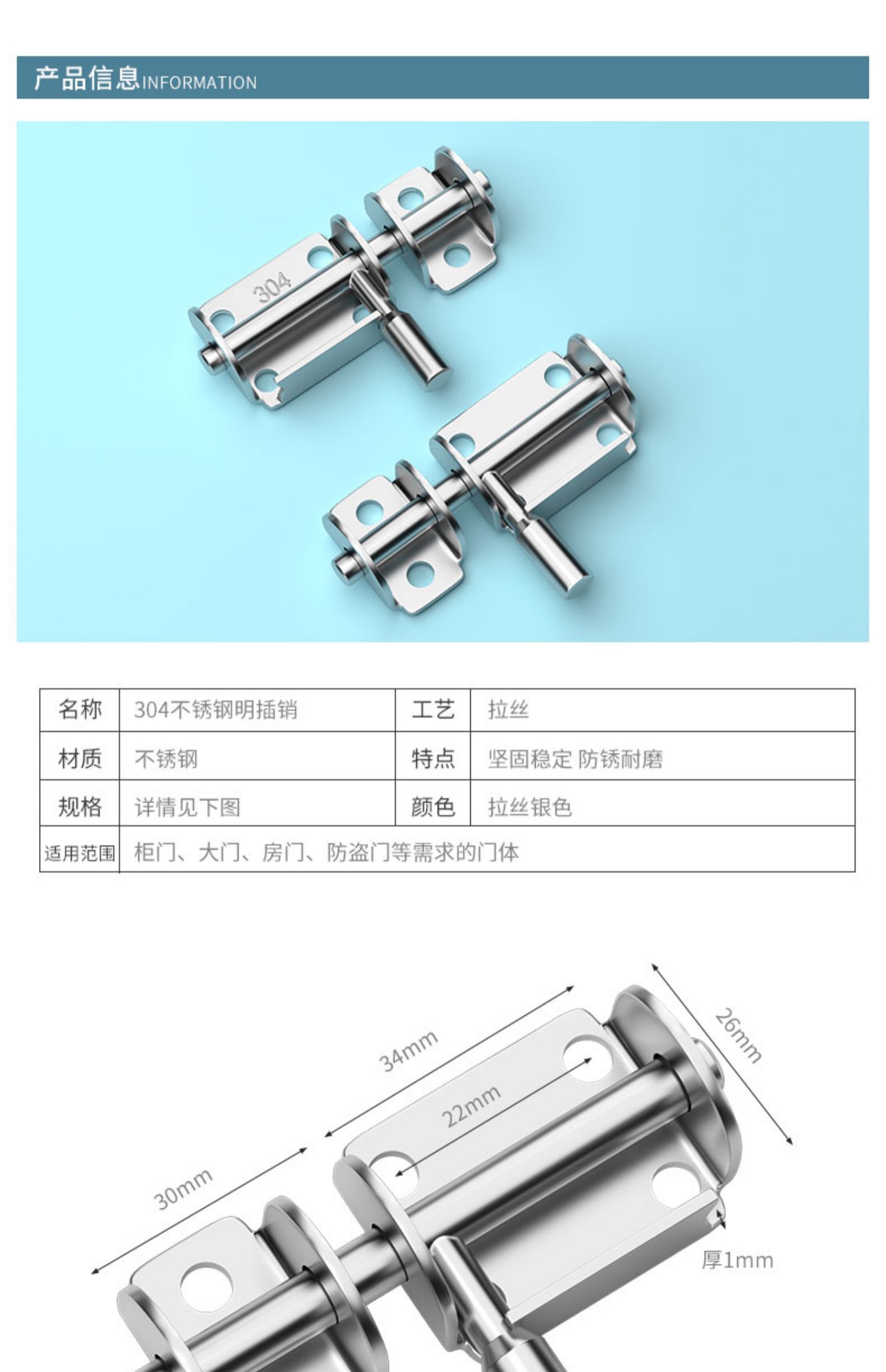 产品信息INFORMATION

304

| 名称 | 304不锈钢明插销 | 工艺 | 拉丝 |
|---|---|---|---|
| 材质 | 不锈钢 | 特点 | 坚固稳定 防锈耐磨 |
| 规格 | 详情见下图 | 颜色 | 拉丝银色 |
| 适用范围 | 柜门、大门、房门、防盗门等需求的门体 | | |

34mm

26mm

22mm

30mm

厚1mm