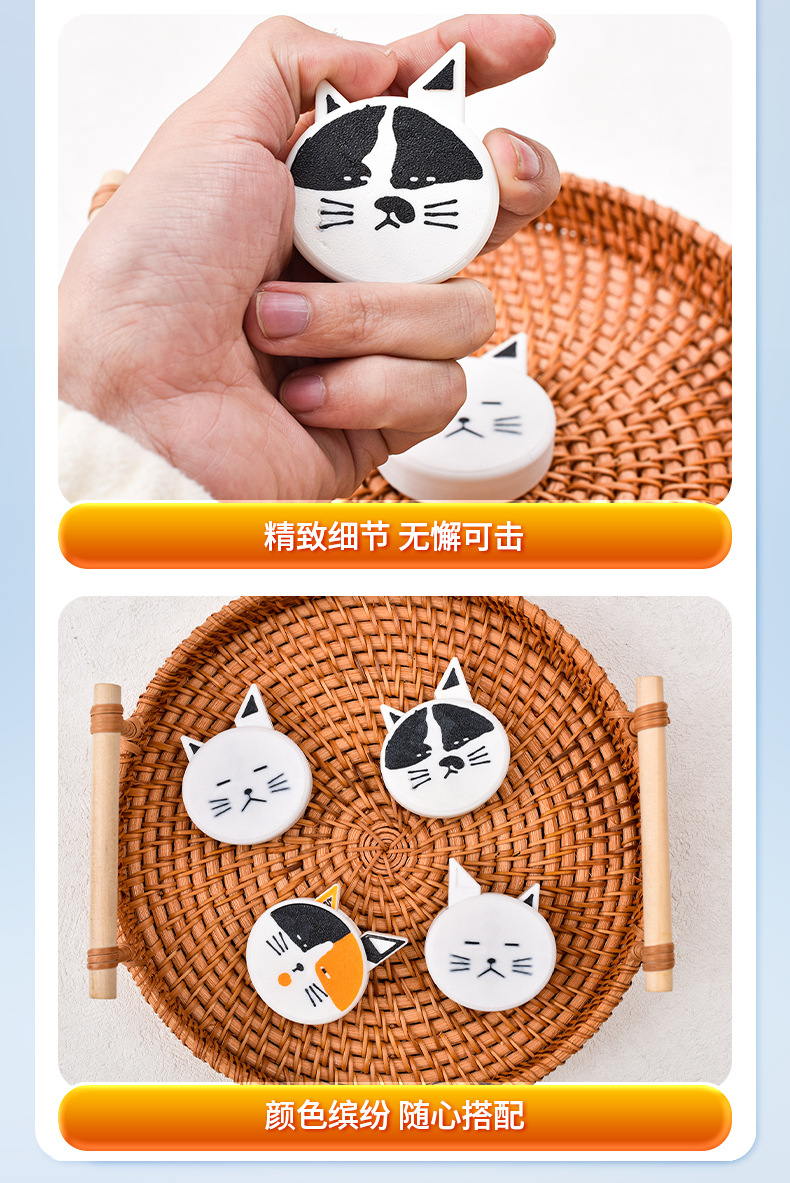 精致细节 无懈可击

颜色缤纷 随心搭配