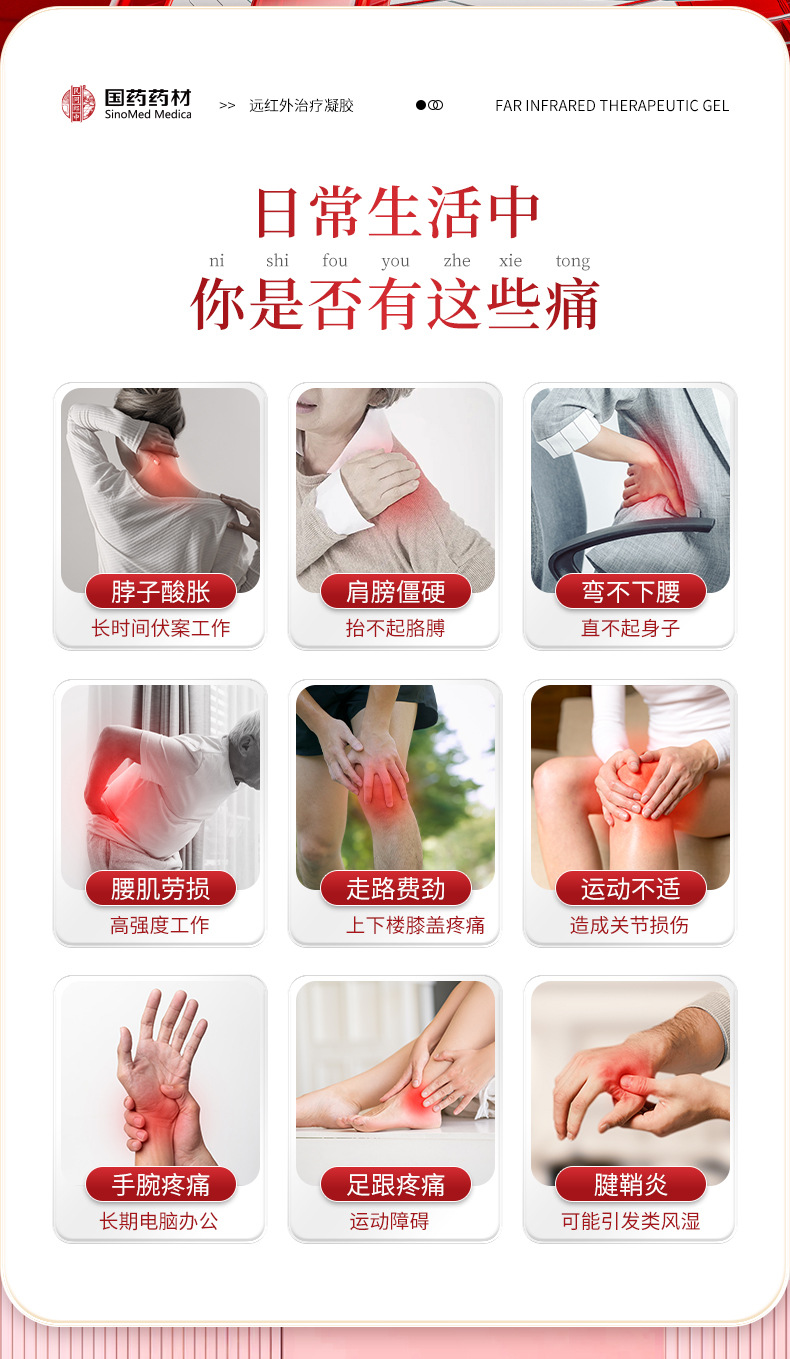 国药药材
SinoMed Medica

>> 远红外治疗凝胶

FAR INFRARED THERAPEUTIC GEL

日常生活中

ni shi fou you zhe xie tong

你是否有这些痛

脖子酸胀
长时间伏案工作

肩膀僵硬
抬不起胳膊

弯不下腰
直不起身子

腰肌劳损
高强度工作

走路费劲
上下楼膝盖疼痛

运动不适
造成关节损伤

手腕疼痛
长期电脑办公

足跟疼痛
运动障碍

腱鞘炎
可能引发类风湿