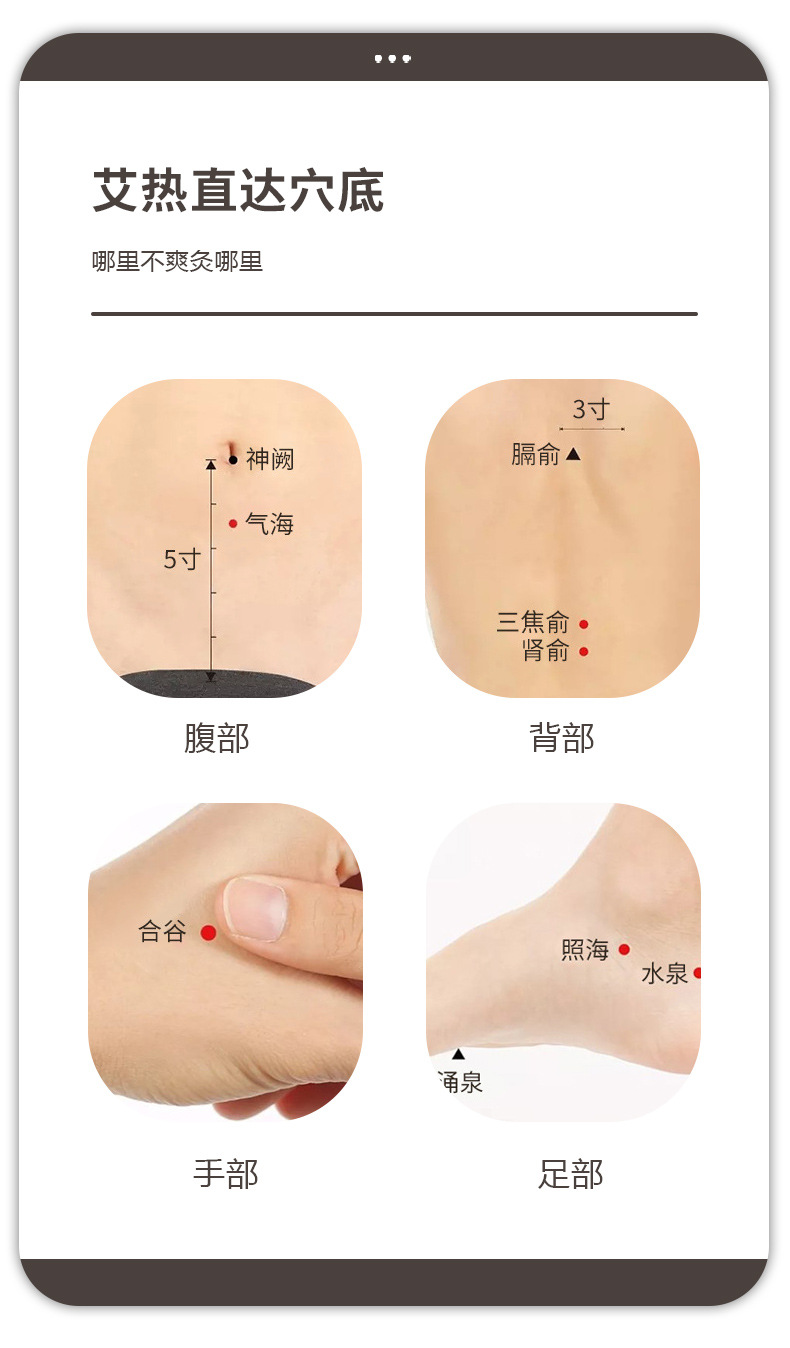 艾热直达穴底

哪里不爽灸哪里

神阙
气海
5寸

腹部

3寸
膈俞
三焦俞
肾俞

背部

合谷

手部

照海
水泉
涌泉

足部