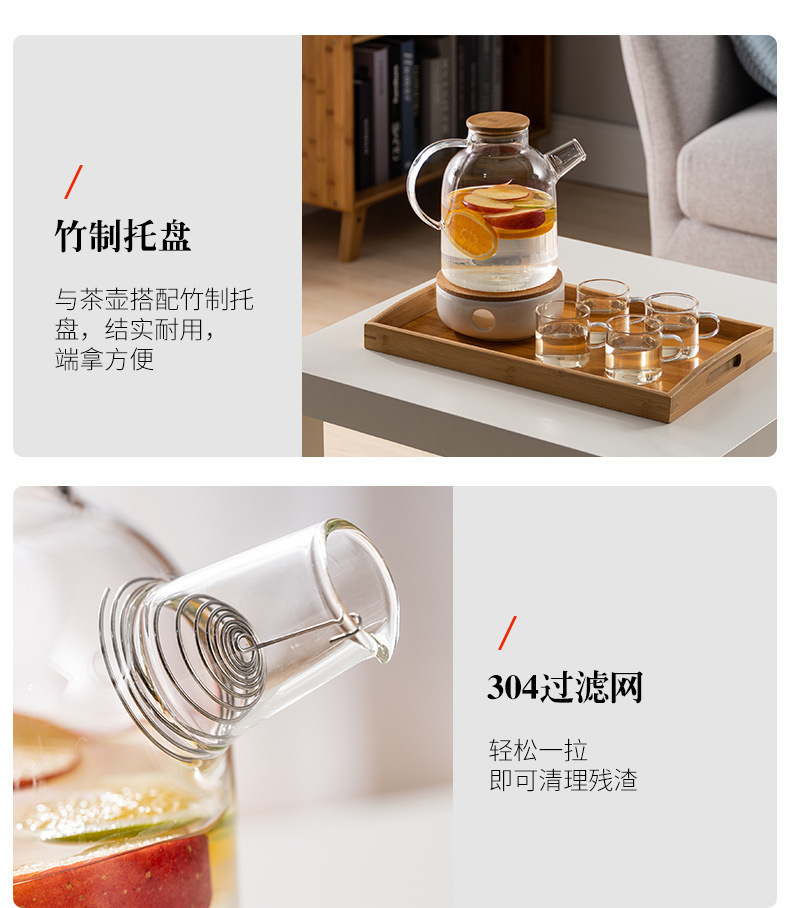 竹制托盘

与茶壶搭配竹制托盘，结实耐用，端拿方便

304过滤网

轻松一拉
即可清理残渣