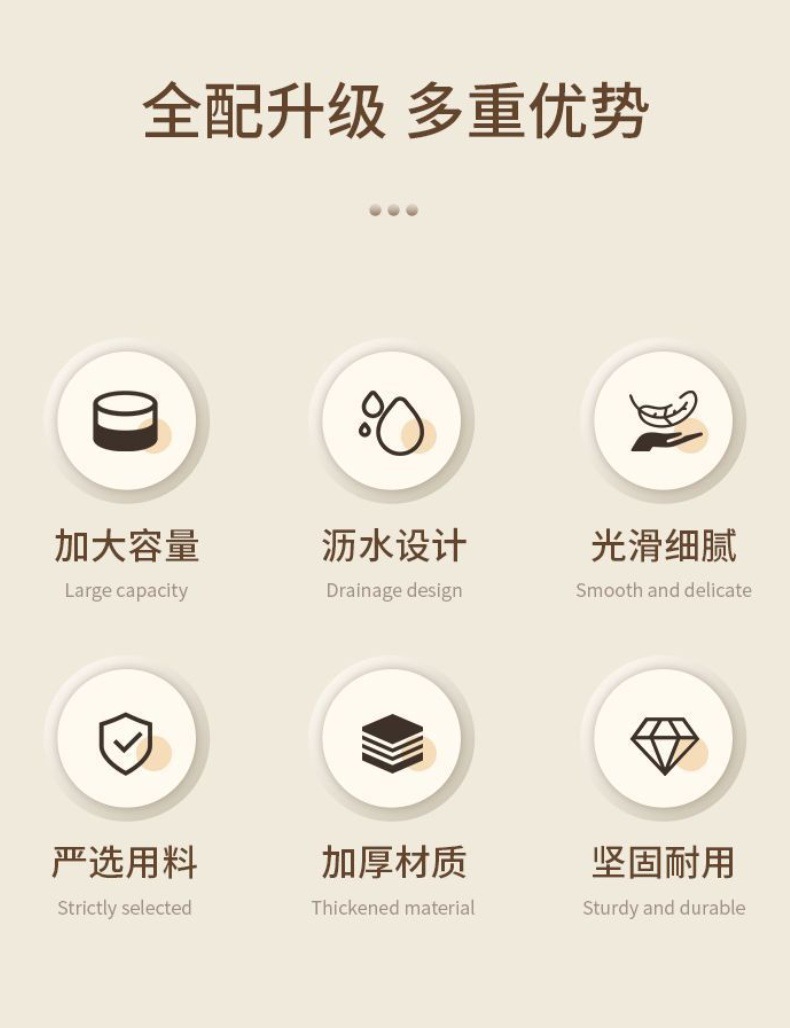 全配升级 多重优势

加大容量
Large capacity

沥水设计
Drainage design

光滑细腻
Smooth and delicate

严选用料
Strictly selected

加厚材质
Thickened material

坚固耐用
Sturdy and durable