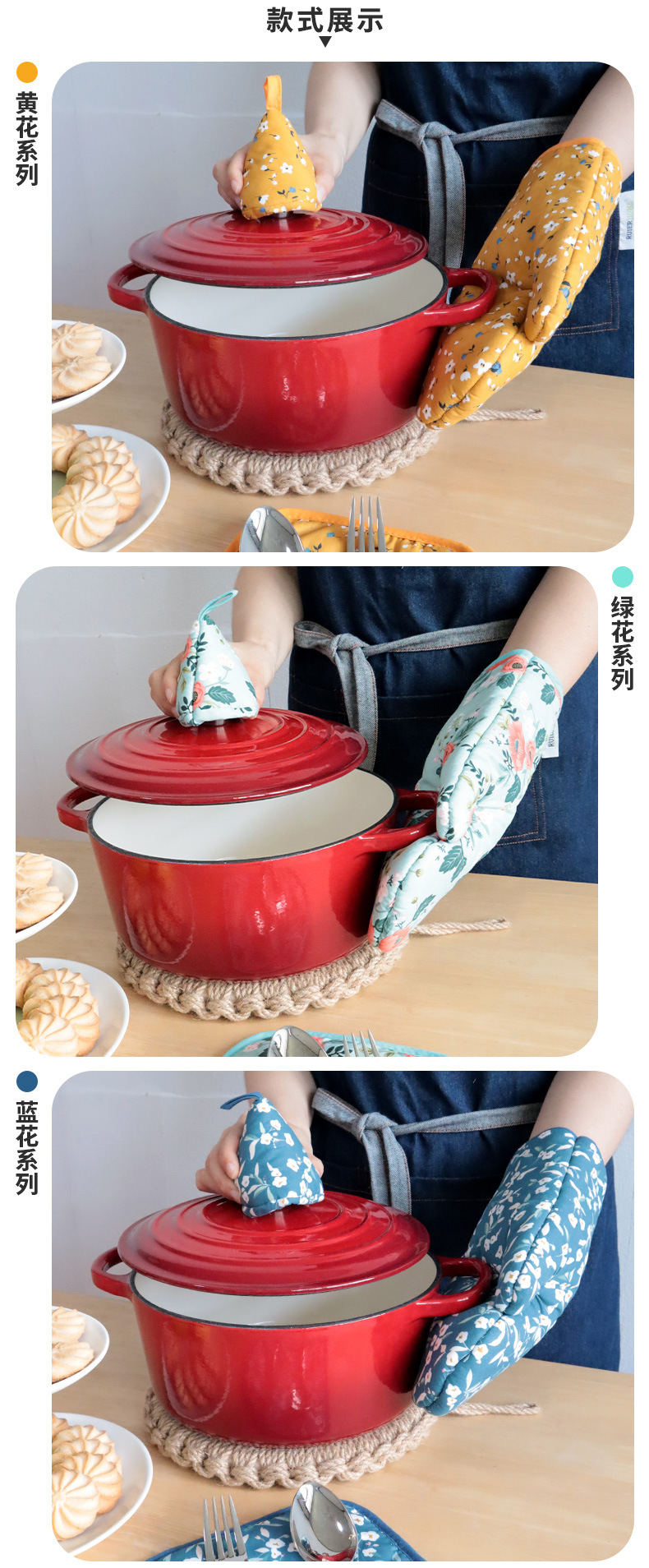 款式展示

黄花系列

绿花系列

蓝花系列