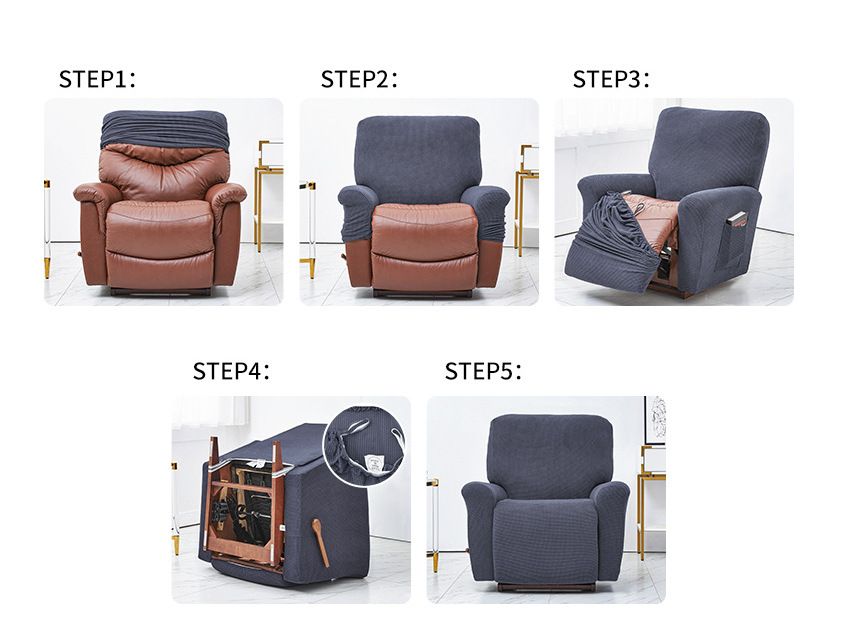 STEP1:

STEP2:

STEP3:

STEP4:

STEP5: