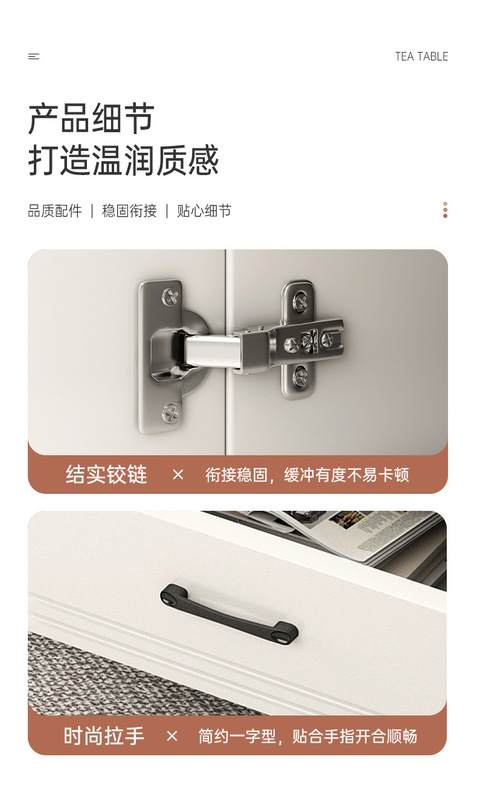 TEA TABLE

产品细节
打造温润质感

品质配件 | 稳固衔接 | 贴心细节

结实铰链 × 衔接稳固，缓冲有度不易卡顿

时尚拉手 × 简约一字型，贴合手指开合顺畅