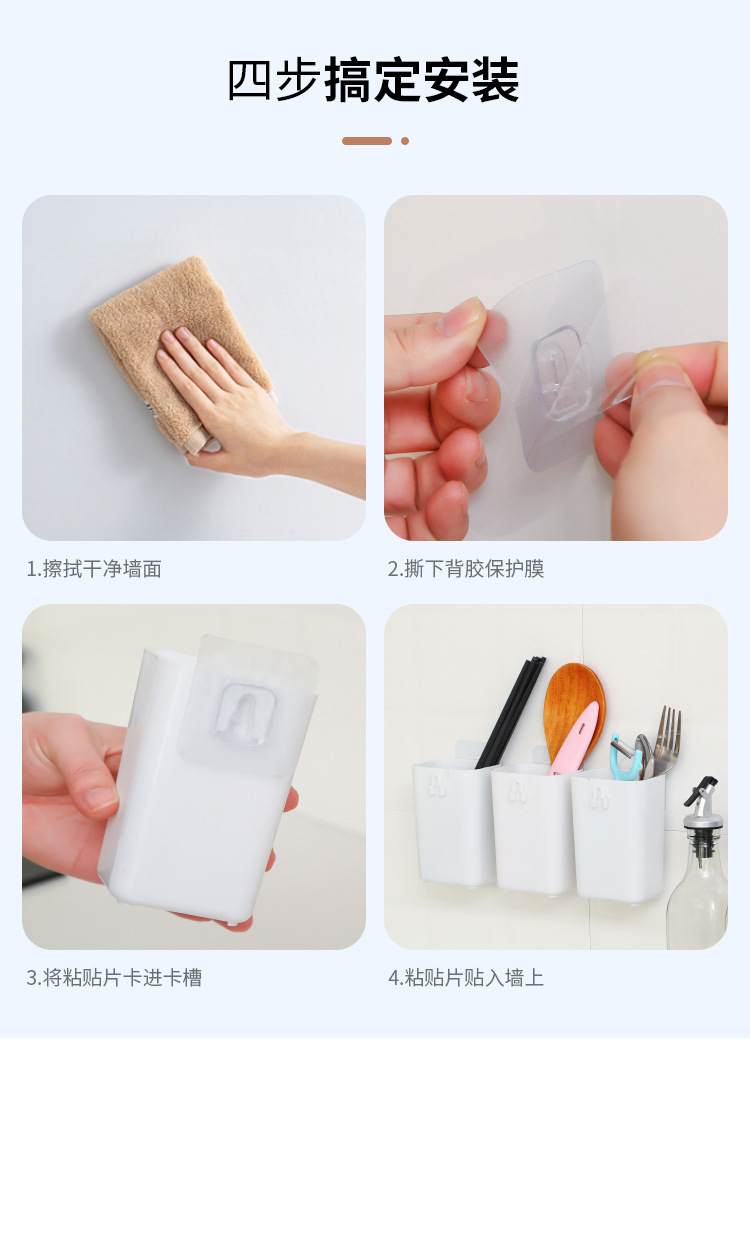 四步搞定安装

1.擦拭干净墙面

2.撕下背胶保护膜

3.将粘贴片卡进卡槽

4.粘贴片贴入墙上