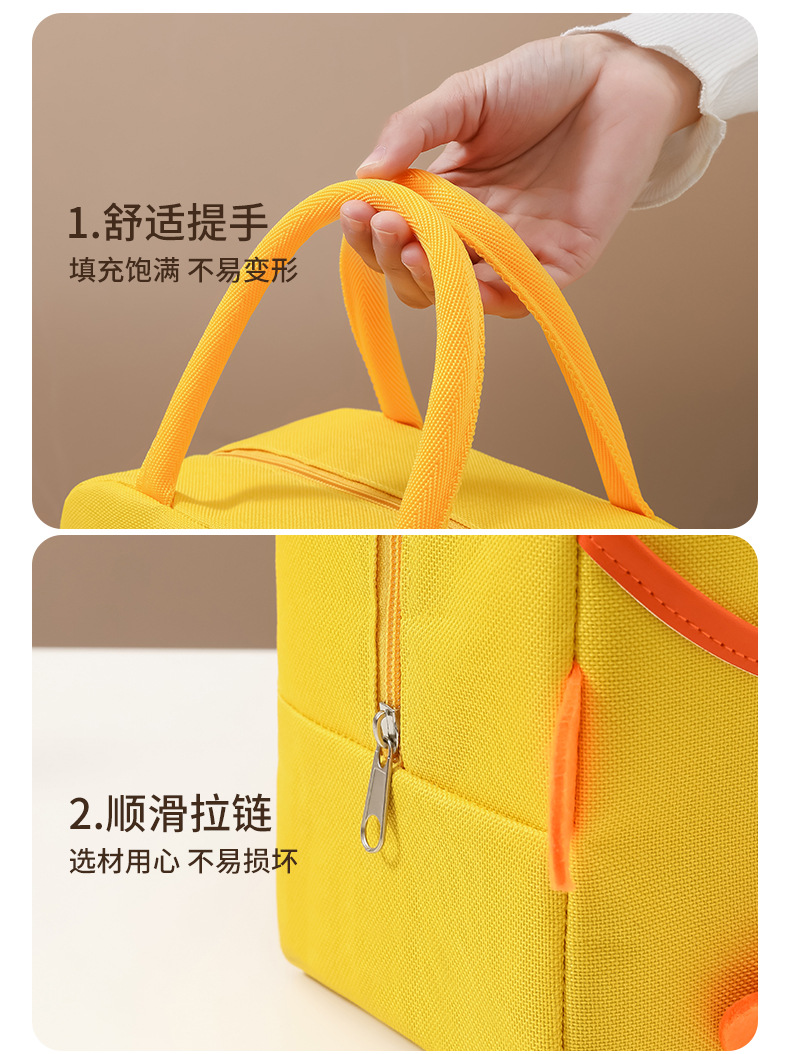 1.舒适提手
填充饱满 不易变形

2.顺滑拉链
选材用心 不易损坏