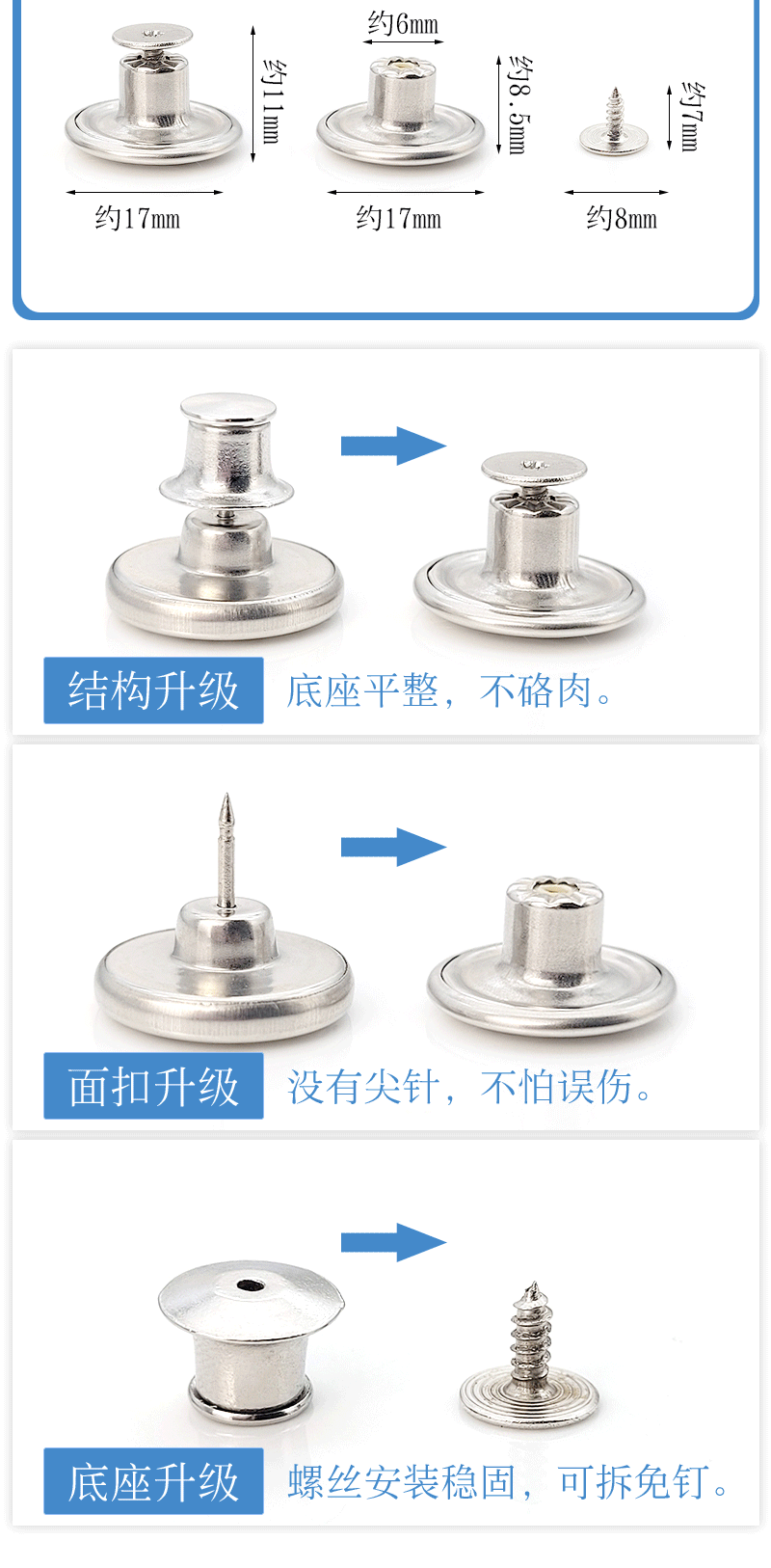 约11mm
约17mm
约6mm
约8.5mm
约17mm
约7mm
约8mm

结构升级 底座平整，不硌肉。

面扣升级 没有尖针，不怕误伤。

底座升级 螺丝安装稳固，可拆免钉。