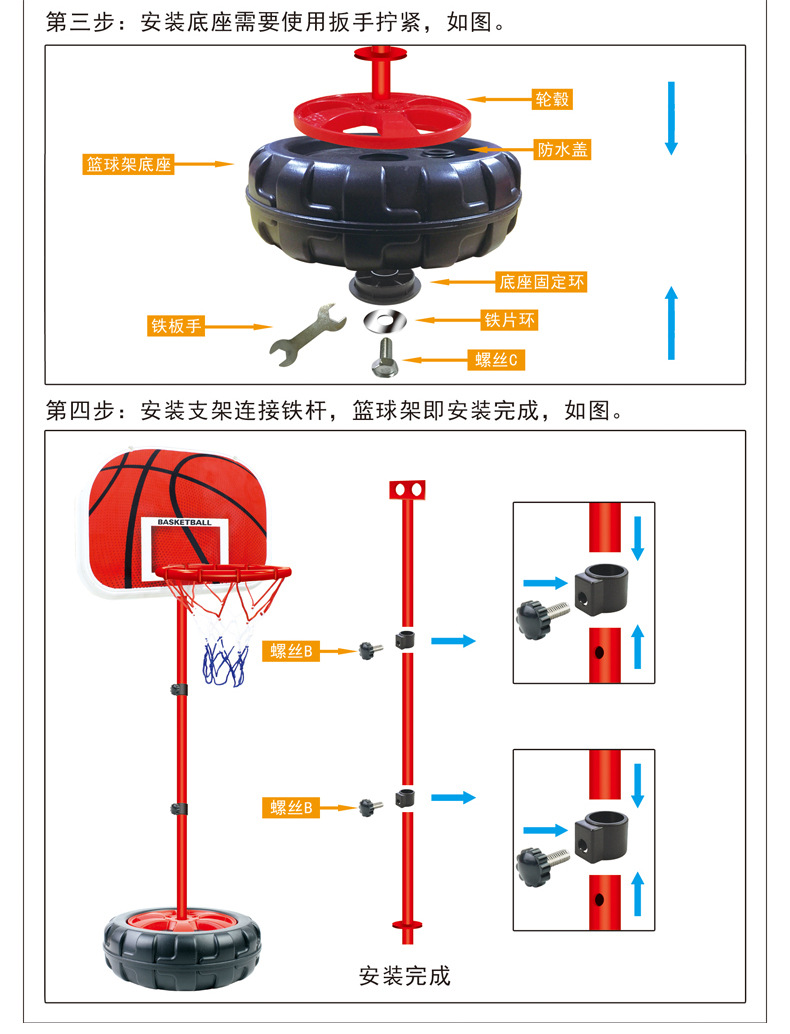 第三步：安装底座需要使用扳手拧紧，如图。

轮毂

防水盖

篮球架底座

底座固定环

铁板手

铁片环

螺丝C

第四步：安装支架连接铁杆，篮球架即安装完成，如图。

BASKETBALL

螺丝B

螺丝B

安装完成