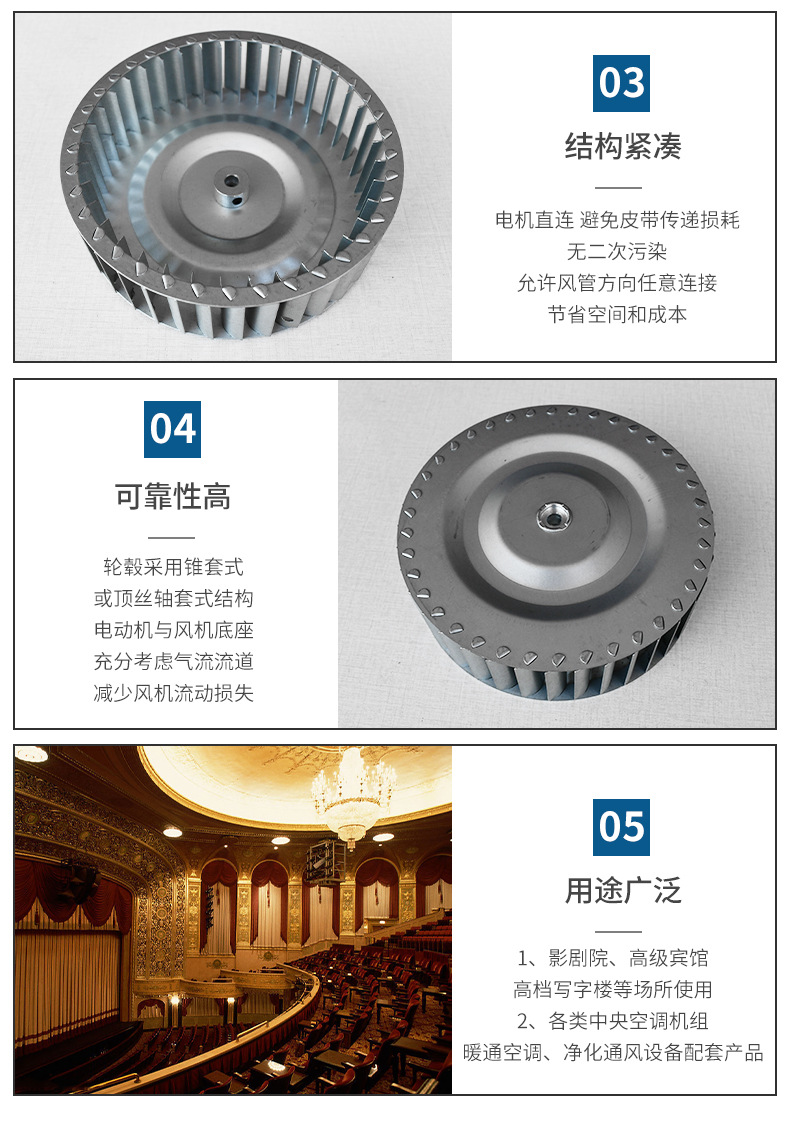 03

结构紧凑

电机直连 避免皮带传递损耗
无二次污染
允许风管方向任意连接
节省空间和成本

04

可靠性高

轮毂采用锥套式
或顶丝轴套式结构
电动机与风机底座
充分考虑气流流道
减少风机流动损失

05

用途广泛

1、影剧院、高级宾馆
高档写字楼等场所使用
2、各类中央空调机组
暖通空调、净化通风设备配套产品