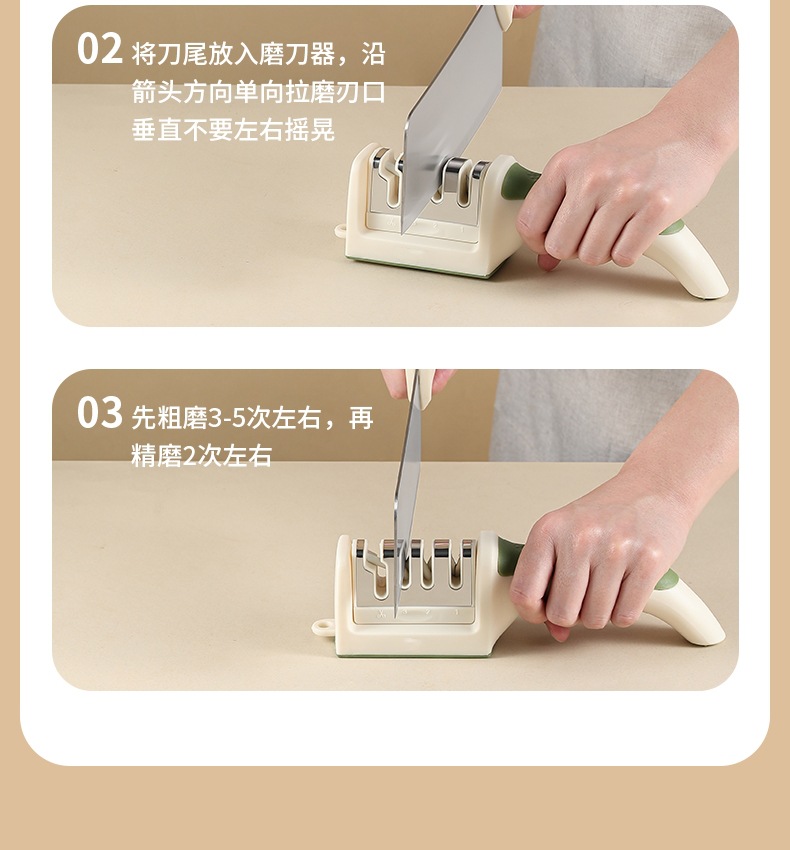 02 将刀尾放入磨刀器，沿箭头方向单向拉磨刃口垂直不要左右摇晃

03 先粗磨3-5次左右，再精磨2次左右