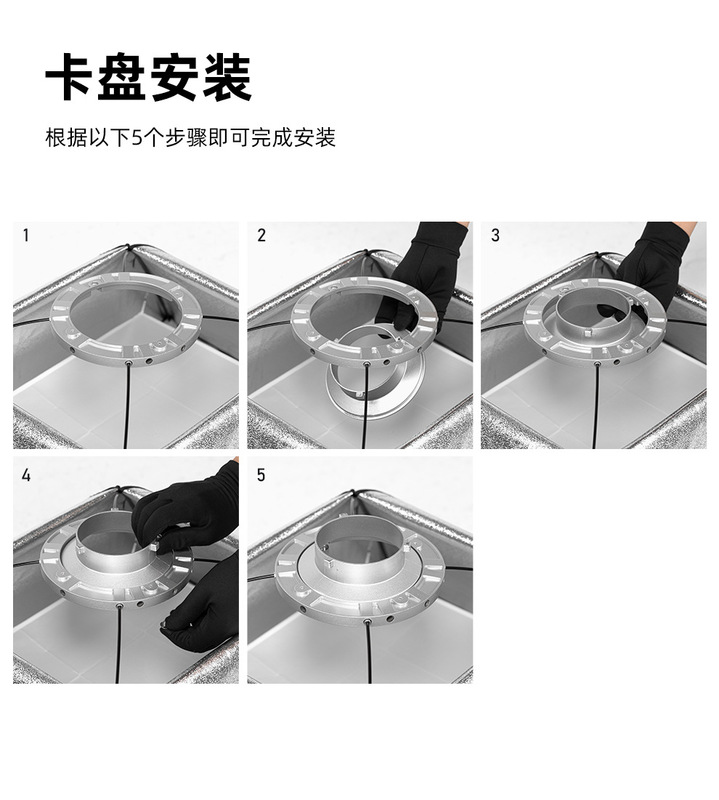 卡盘安装

根据以下5个步骤即可完成安装

1

2

3

4

5