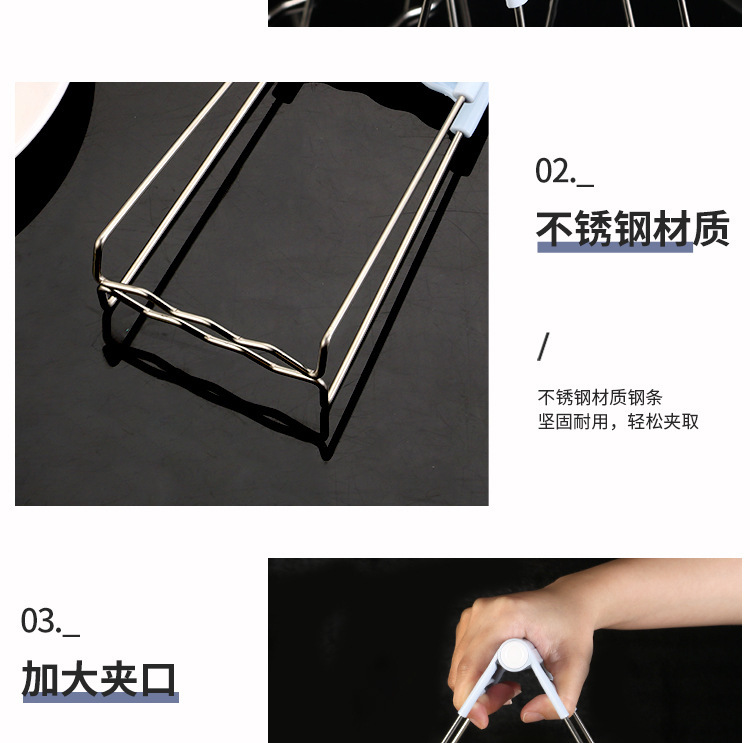 02._

不锈钢材质

/

不锈钢材质钢条
坚固耐用，轻松夹取

03._

加大夹口