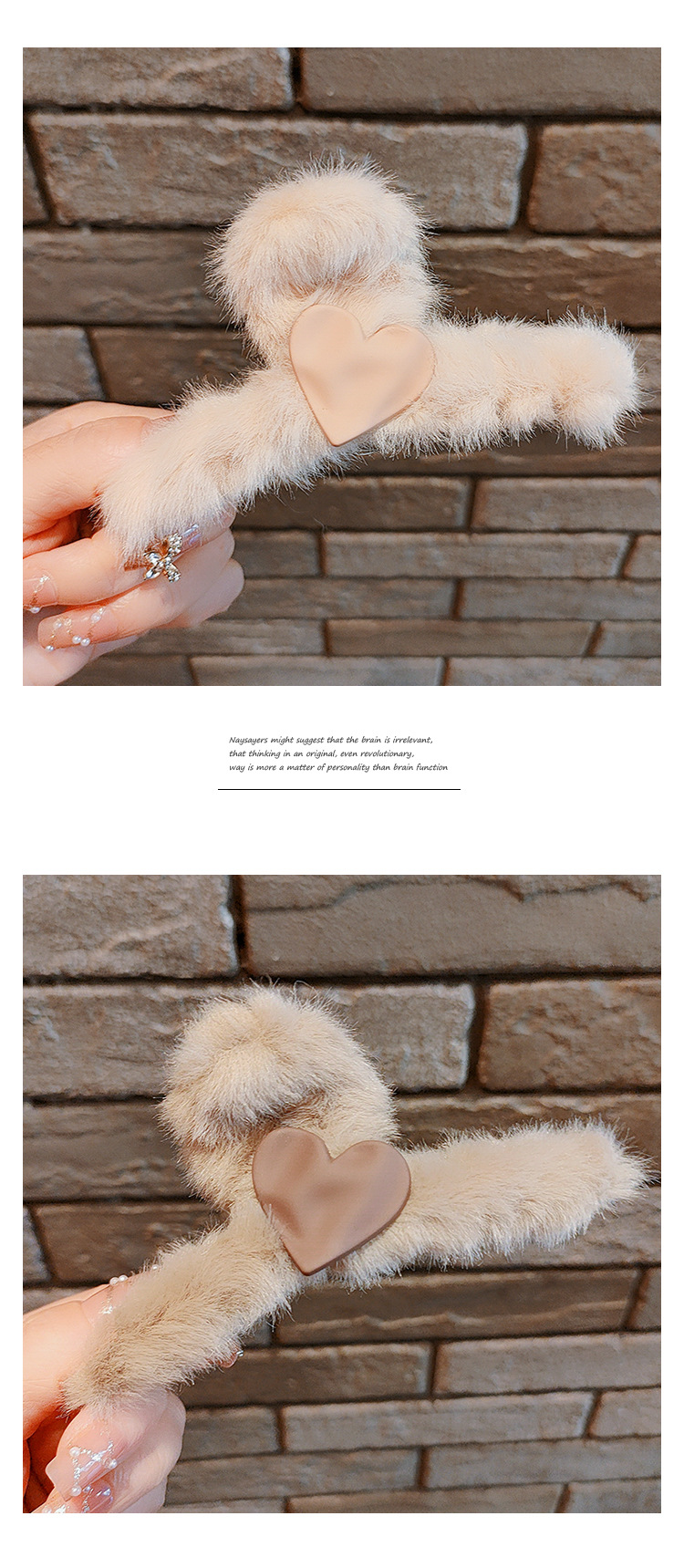 Naysayers might suggest that the brain is irrelevant, that thinking in an original, even revolutionary, way is more a matter of personality than brain function